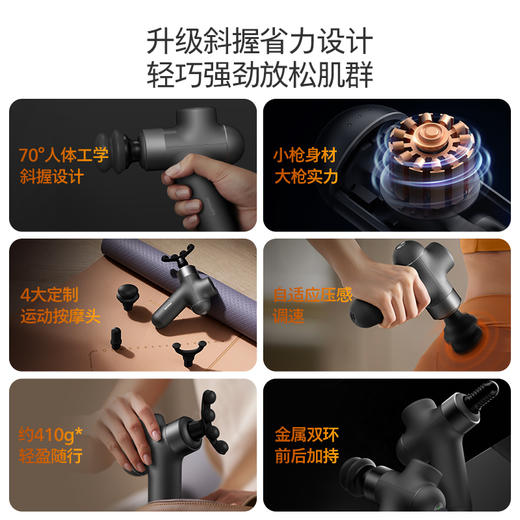 升级斜握省力设计
轻巧强劲放松肌群

70°人体工学
斜握设计

小枪身材
大枪实力

4大定制
运动按摩头

自适应压感
调速

约410g*
轻盈随行

金属双环
前后加持