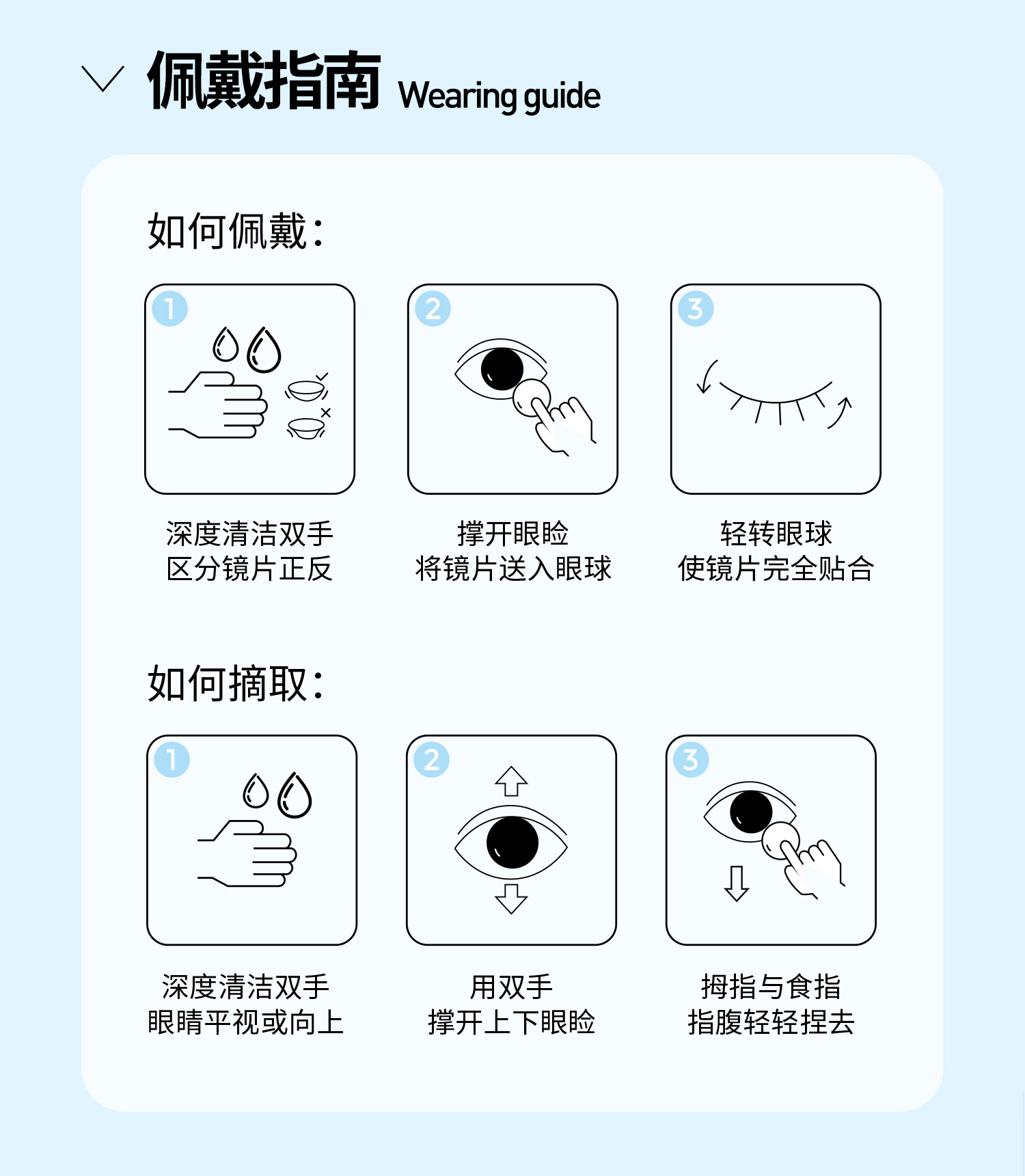 佩戴指南 Wearing guide

如何佩戴：

1

深度清洁双手
区分镜片正反

2

撑开眼睑
将镜片送入眼球

3

轻转眼球
使镜片完全贴合

如何摘取：

1

深度清洁双手
眼睛平视或向上

2

用双手
撑开上下眼睑

3

拇指与食指
指腹轻轻捏去