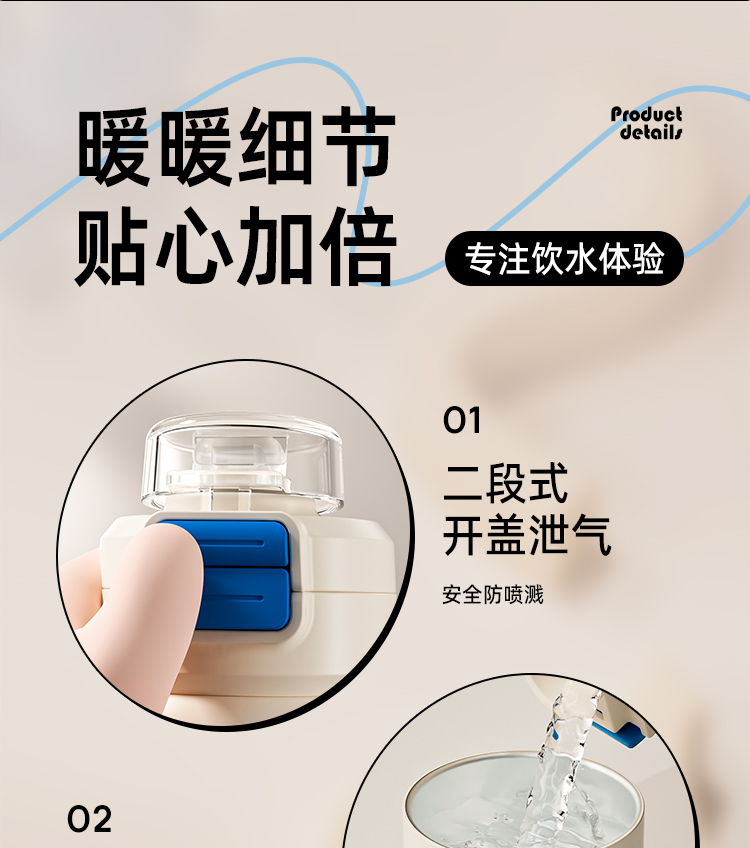 暖暖细节
贴心加倍

Product details

专注饮水体验

01

二段式
开盖泄气

安全防喷溅

02