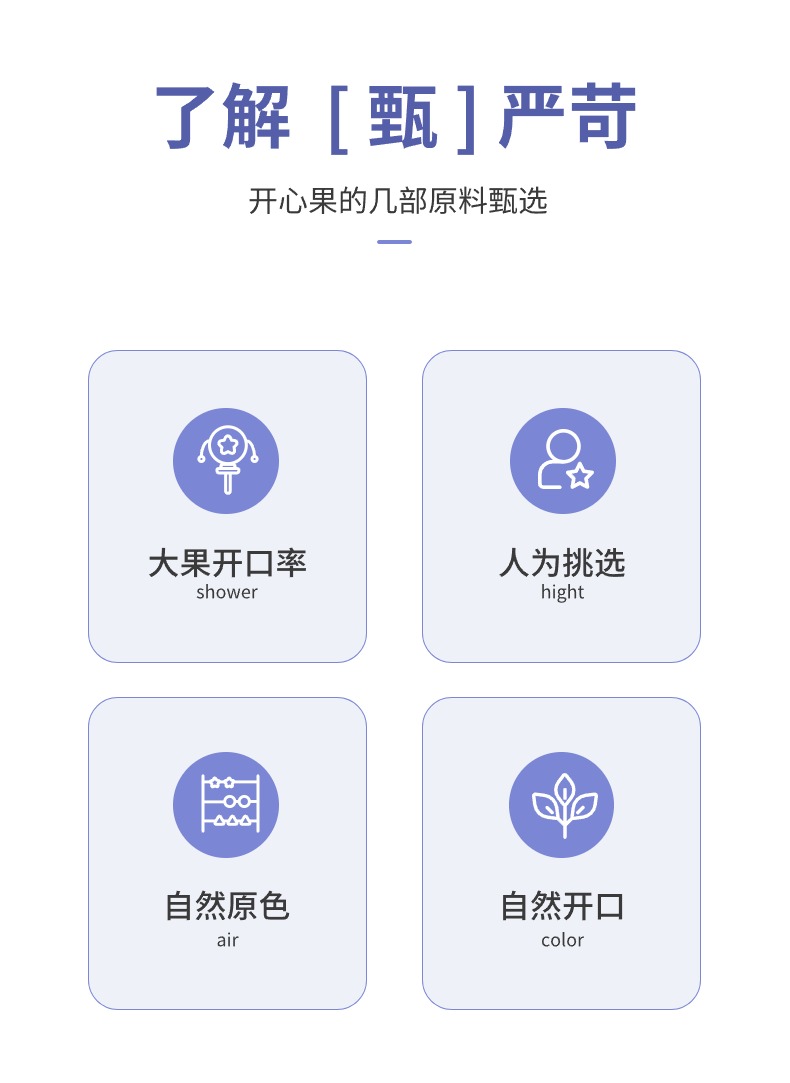 了解［甄］严苛

开心果的几部原料甄选

大果开口率
shower

人为挑选
hight

自然原色
air

自然开口
color