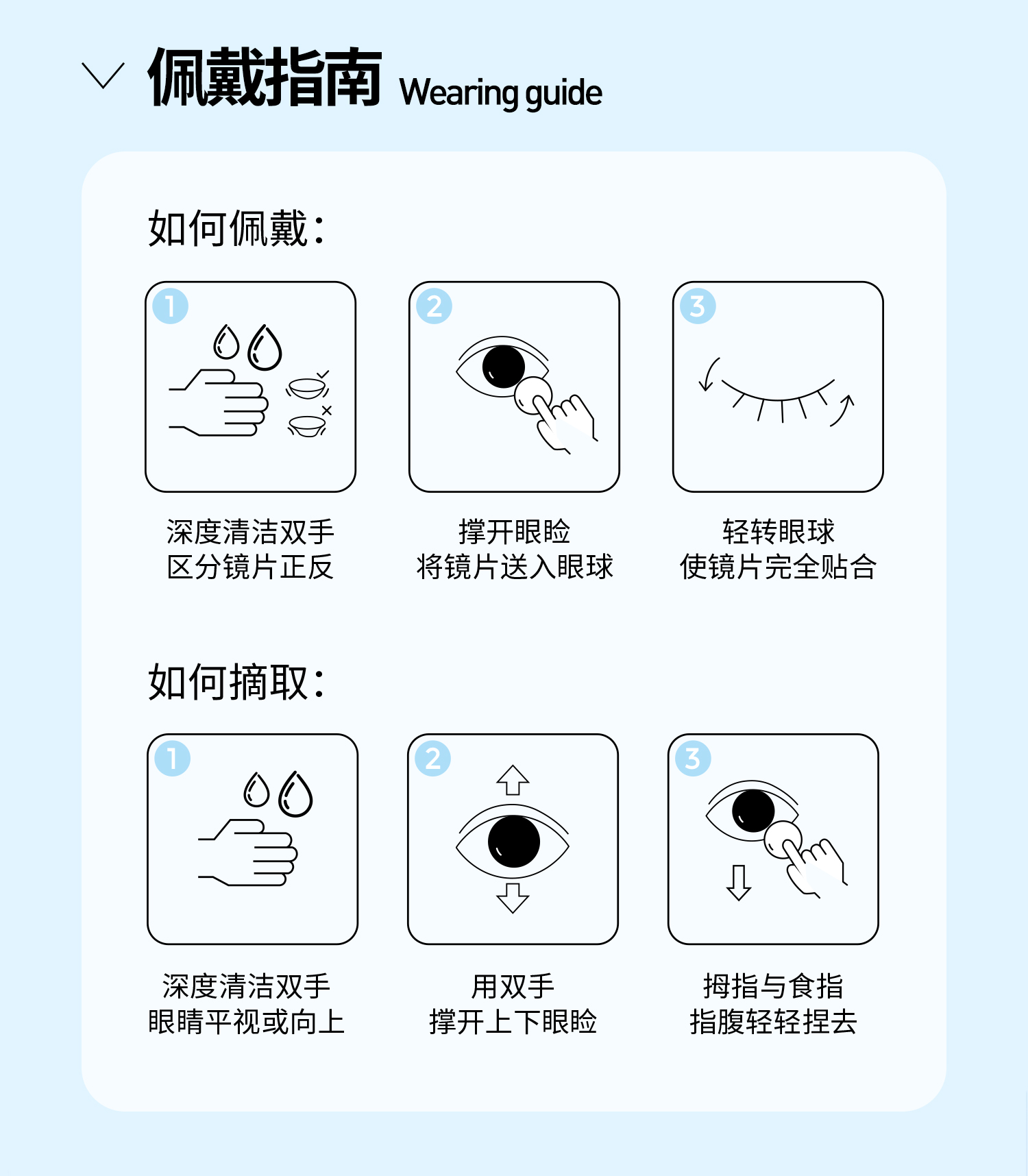 佩戴指南 Wearing guide

如何佩戴：

1

深度清洁双手
区分镜片正反

2

撑开眼睑
将镜片送入眼球

3

轻转眼球
使镜片完全贴合

如何摘取：

1

深度清洁双手
眼睛平视或向上

2

用双手
撑开上下眼睑

3

拇指与食指
指腹轻轻捏去