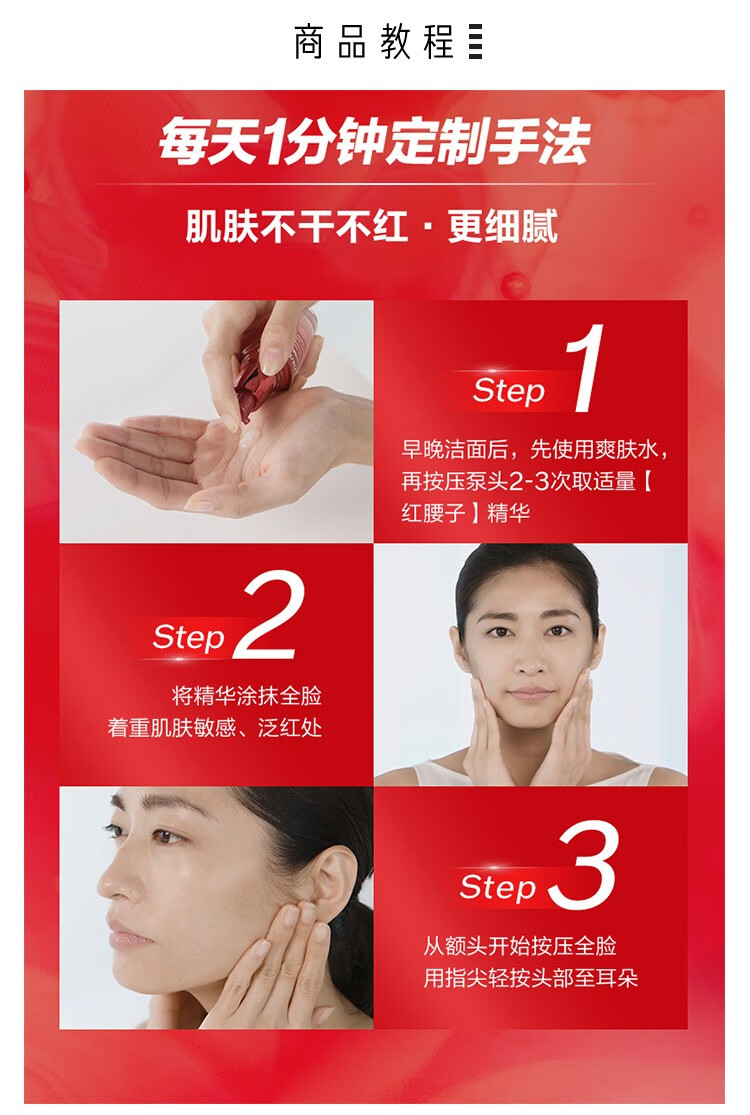 商品教程

每天1分钟定制手法

肌肤不干不红 · 更细腻

Step 1

早晚洁面后，先使用爽肤水，再按压泵头2-3次取适量【红腰子】精华

Step 2

将精华涂抹全脸
着重肌肤敏感、泛红处

Step 3

从额头开始按压全脸
用指尖轻按头部至耳朵