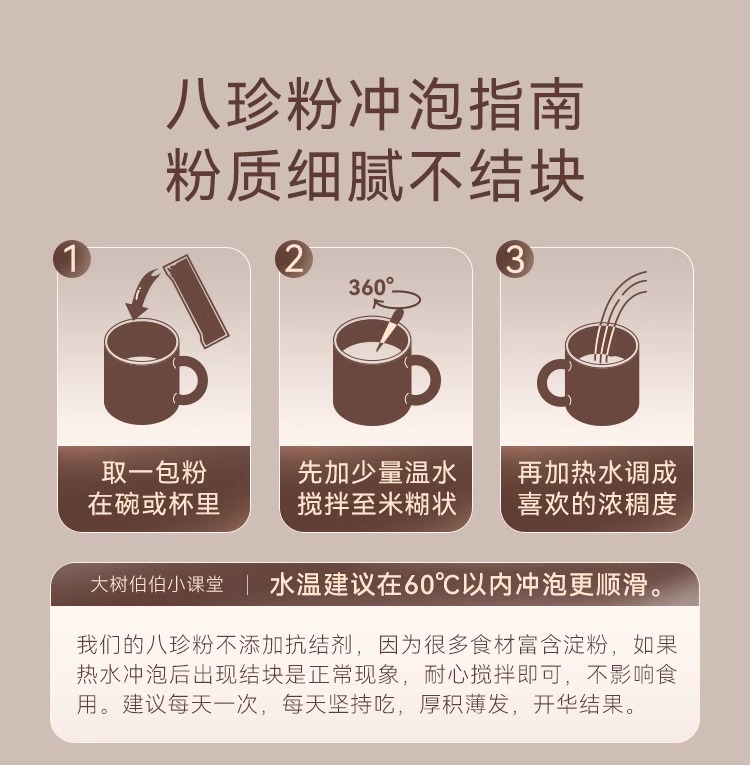 八珍粉冲泡指南
粉质细腻不结块

1
取一包粉
在碗或杯里

2
360°
先加少量温水
搅拌至米糊状

3
再加热水调成
喜欢的浓稠度

大树伯伯小课堂 | 水温建议在60℃以内冲泡更顺滑。

我们的八珍粉不添加抗结剂，因为很多食材富含淀粉，如果热水冲泡后出现结块是正常现象，耐心搅拌即可，不影响食用。建议每天一次，每天坚持吃，厚积薄发，开华结果。