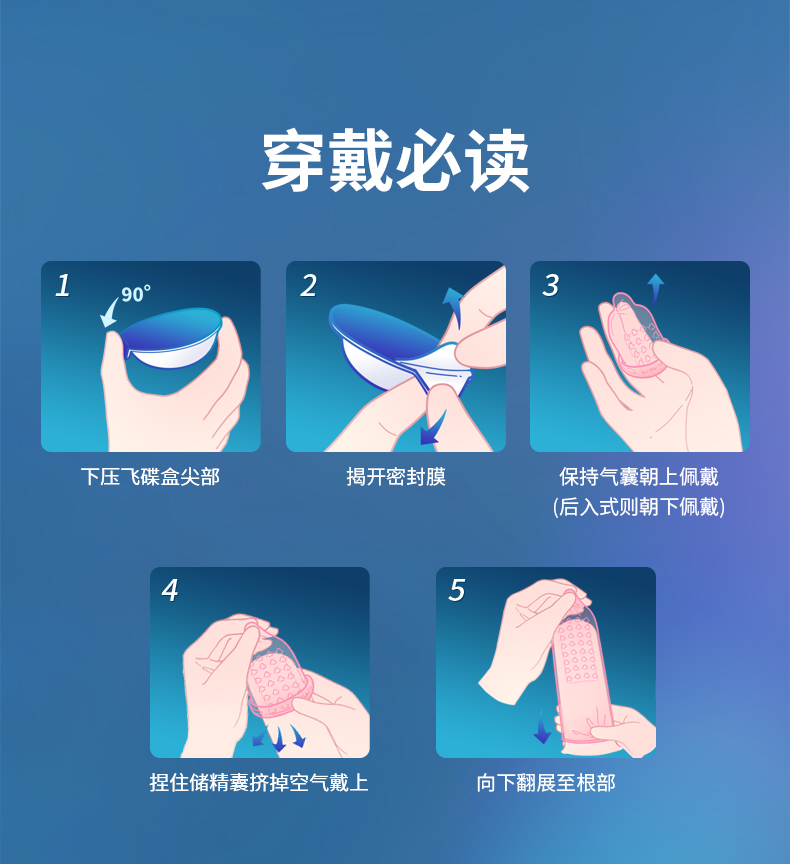 穿戴必读

1
90°
下压飞碟盒尖部

2
揭开密封膜

3
保持气囊朝上佩戴
(后入式则朝下佩戴)

4
捏住储精囊挤掉空气戴上

5
向下翻展至根部