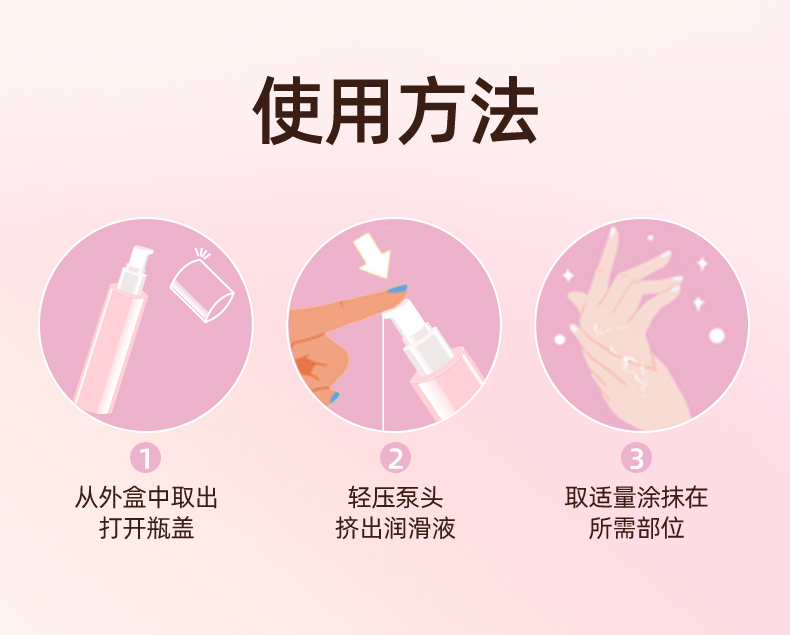 使用方法

1
从外盒中取出
打开瓶盖

2
轻压泵头
挤出润滑液

3
取适量涂抹在
所需部位