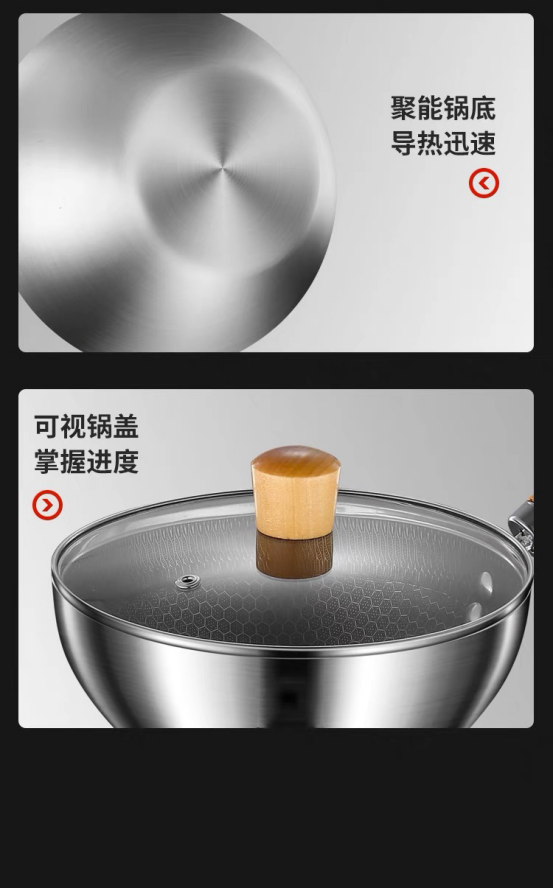 聚能锅底
导热迅速

可视锅盖
掌握进度