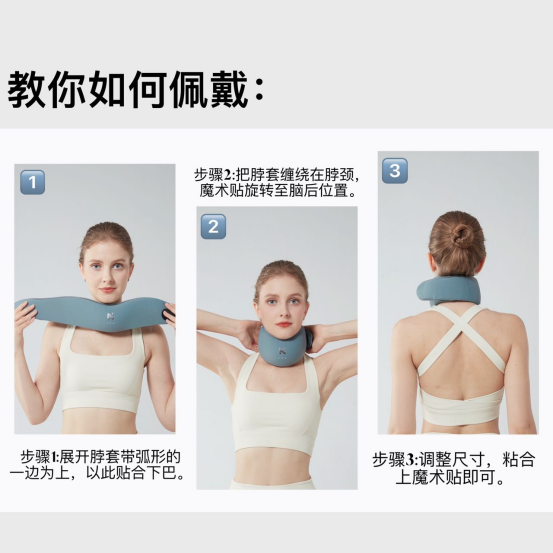 教你如何佩戴：

1

步骤1:展开脖套带弧形的一边为上，以此贴合下巴。

步骤2:把脖套缠绕在脖颈，魔术贴旋转至脑后位置。

2

3

步骤3:调整尺寸，粘合上魔术贴即可。