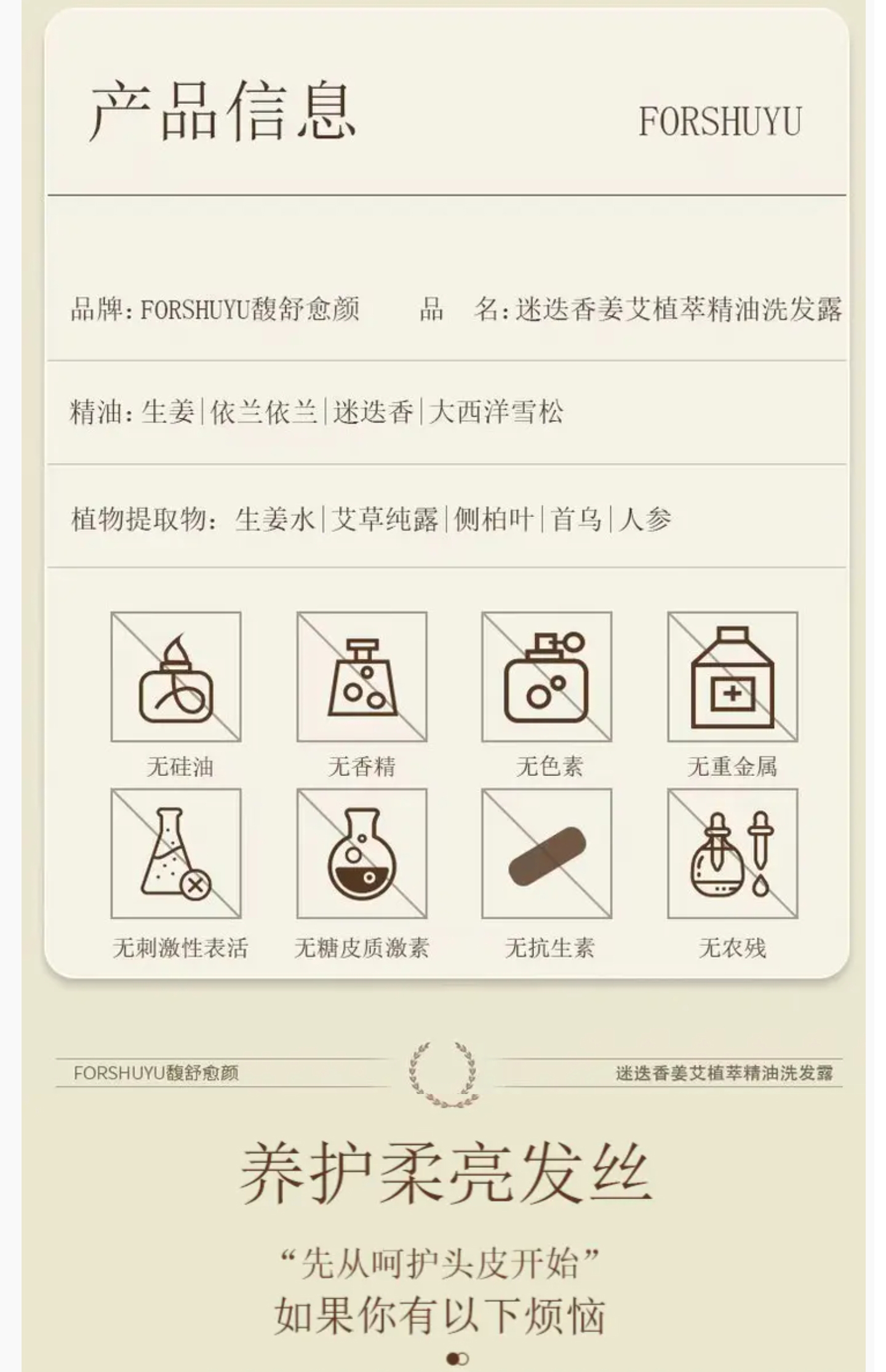 产品信息

FORSHUYU

品牌:FORSHUYU馥舒愈颜 品 名:迷迭香姜艾植萃精油洗发露

精油:生姜|依兰依兰|迷迭香|大西洋雪松

植物提取物:生姜水|艾草纯露|侧柏叶|首乌|人参

无硅油

无香精

无色素

无重金属

无刺激性表活

无糖皮质激素

无抗生素

无农残

FORSHUYU馥舒愈颜

迷迭香姜艾植萃精油洗发露

养护柔亮发丝

“先从呵护头皮开始”
如果你有以下烦恼