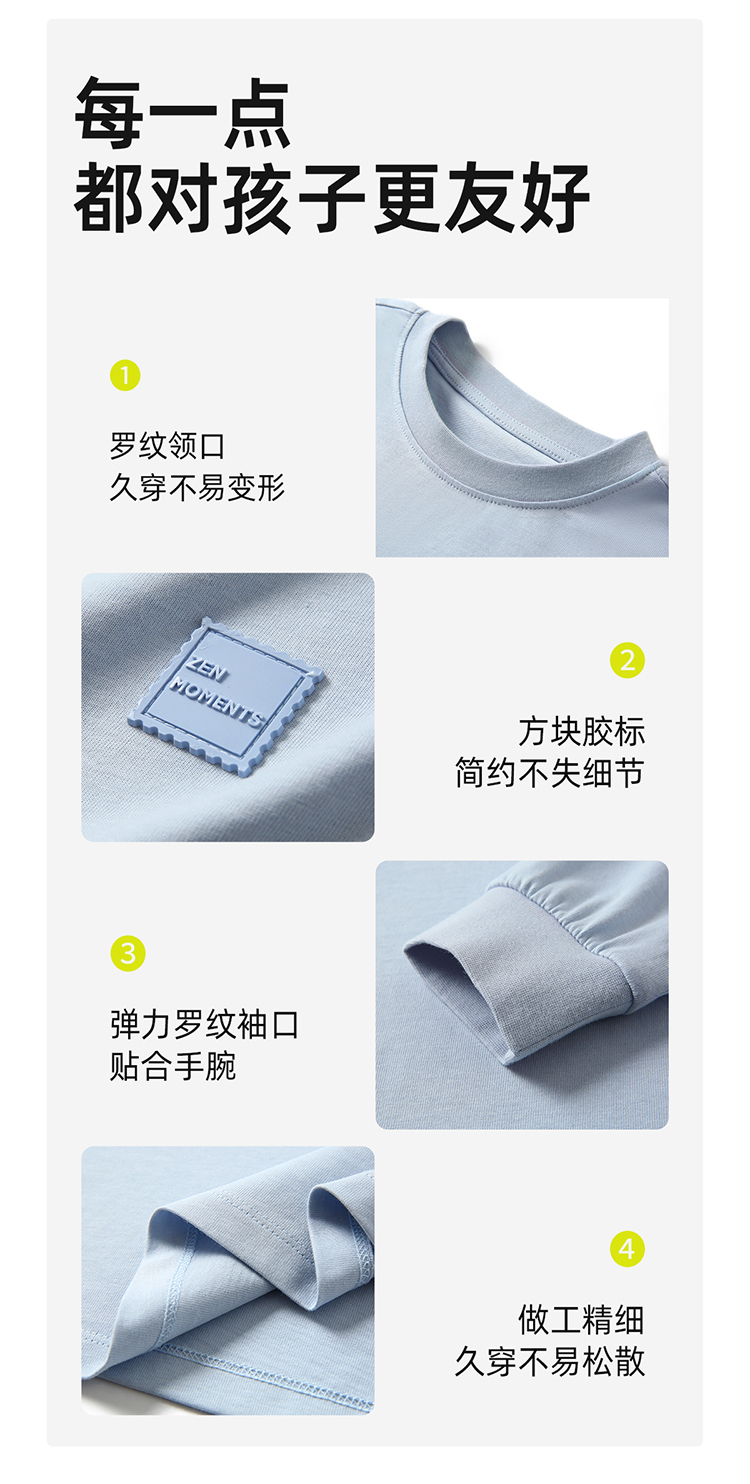 每一点
都对孩子更友好

1

罗纹领口
久穿不易变形

ZEN
MOMENTS

2

方块胶标
简约不失细节

3

弹力罗纹袖口
贴合手腕

4

做工精细
久穿不易松散