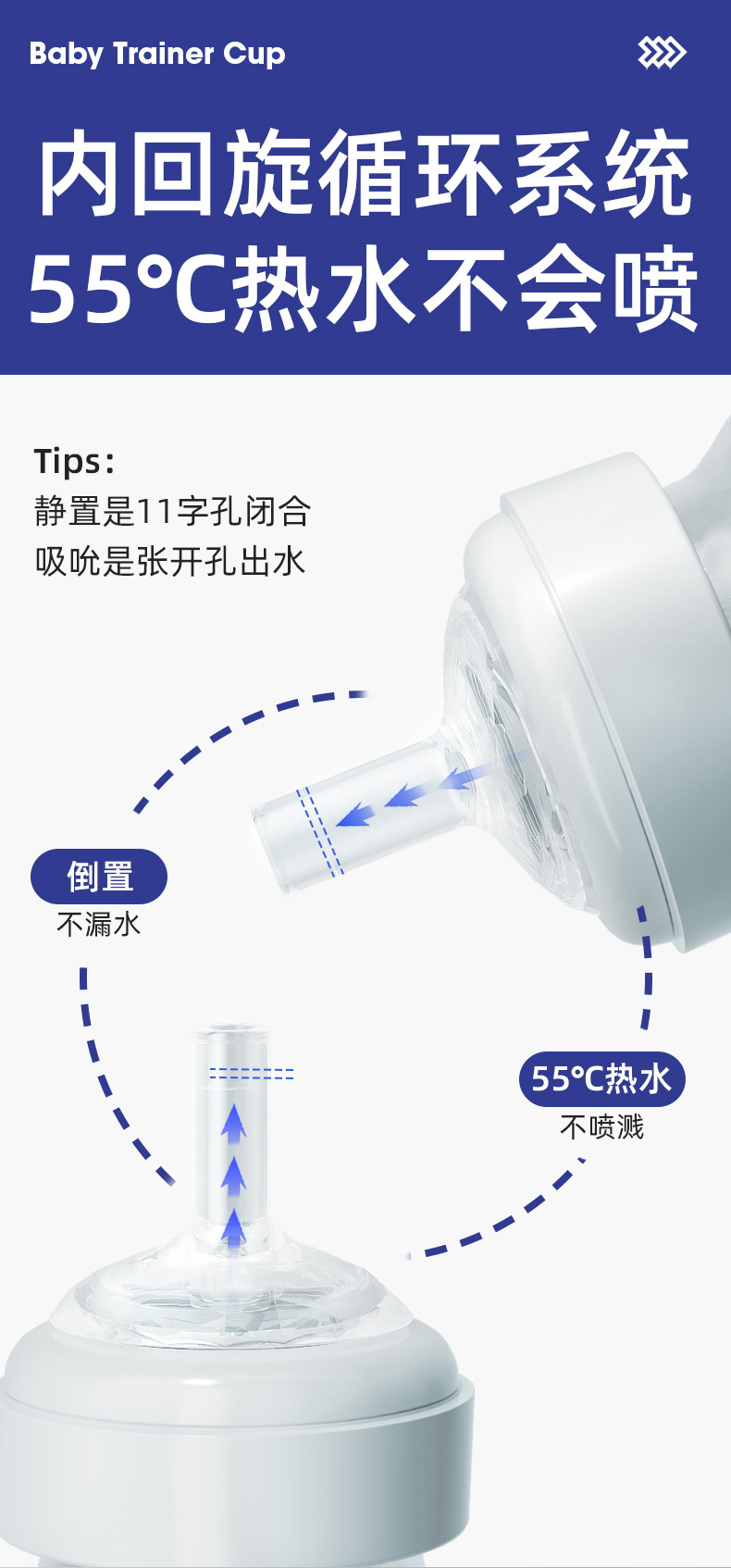 Baby Trainer Cup

内回旋循环系统
55°C热水不会喷

Tips:
静置是11字孔闭合
吸吮是张开孔出水

倒置
不漏水

55°C热水
不喷溅