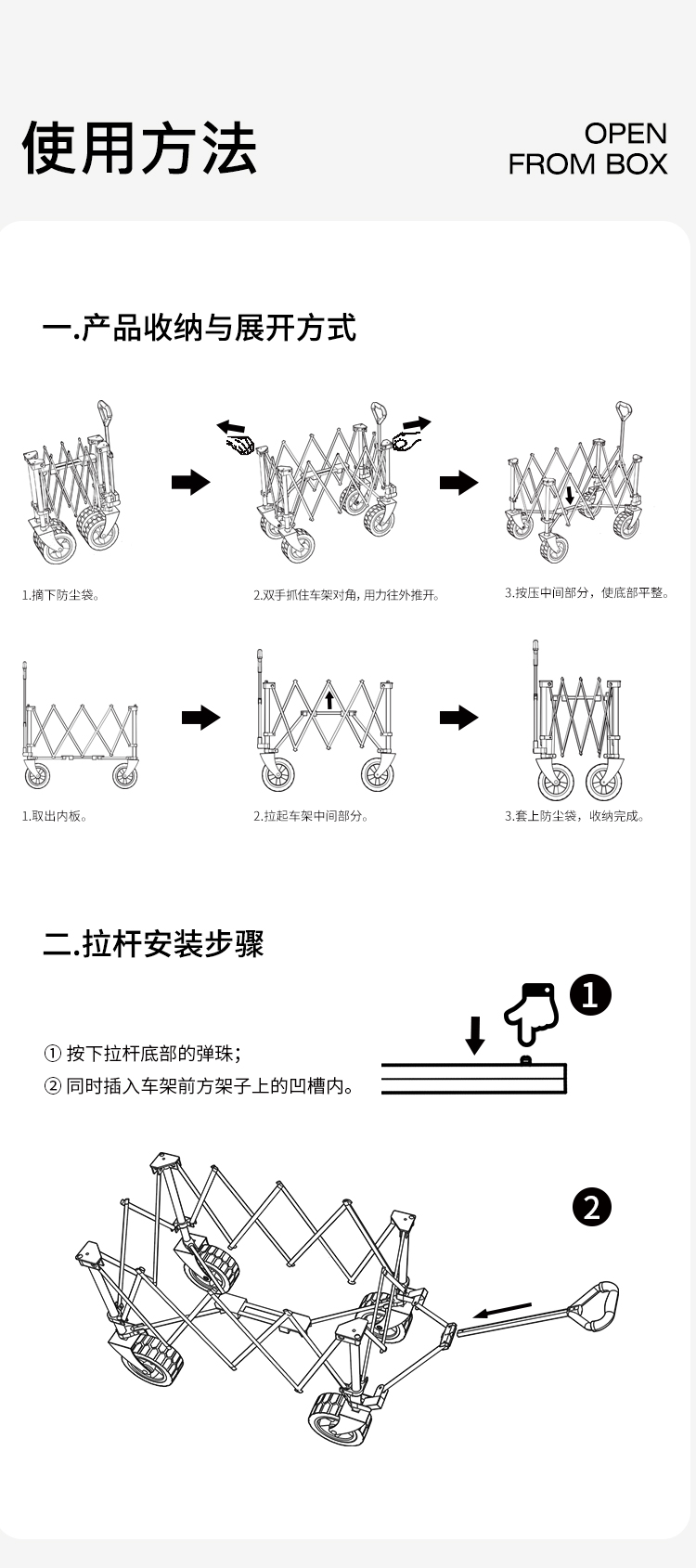 使用方法

OPEN
FROM BOX

一.产品收纳与展开方式

1.摘下防尘袋。

2.双手抓住车架对角，用力往外推开。

3.按压中间部分，使底部平整。

1.取出内板。

2.拉起车架中间部分。

3.套上防尘袋，收纳完成。

二.拉杆安装步骤

① 按下拉杆底部的弹珠；
② 同时插入车架前方架子上的凹槽内。

1

2