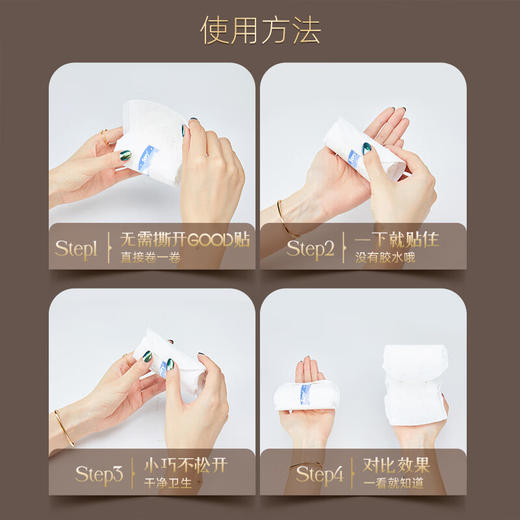 使用方法

Step1 无需撕开GOOD贴
直接卷一卷

Step2 一下就贴住
没有胶水哦

Step3 小巧不松开
干净卫生

Step4 对比效果
一看就知道