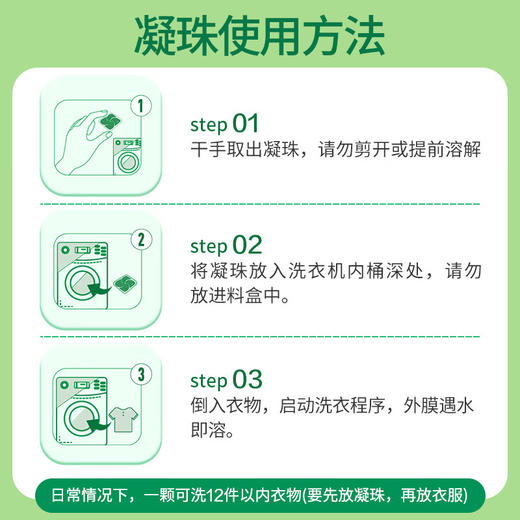 凝珠使用方法

1

step 01
干手取出凝珠，请勿剪开或提前溶解

2

step 02
将凝珠放入洗衣机内桶深处，请勿放进料盒中。

3

step 03
倒入衣物，启动洗衣程序，外膜遇水即溶。

日常情况下，一颗可洗12件以内衣物(要先放凝珠，再放衣服)