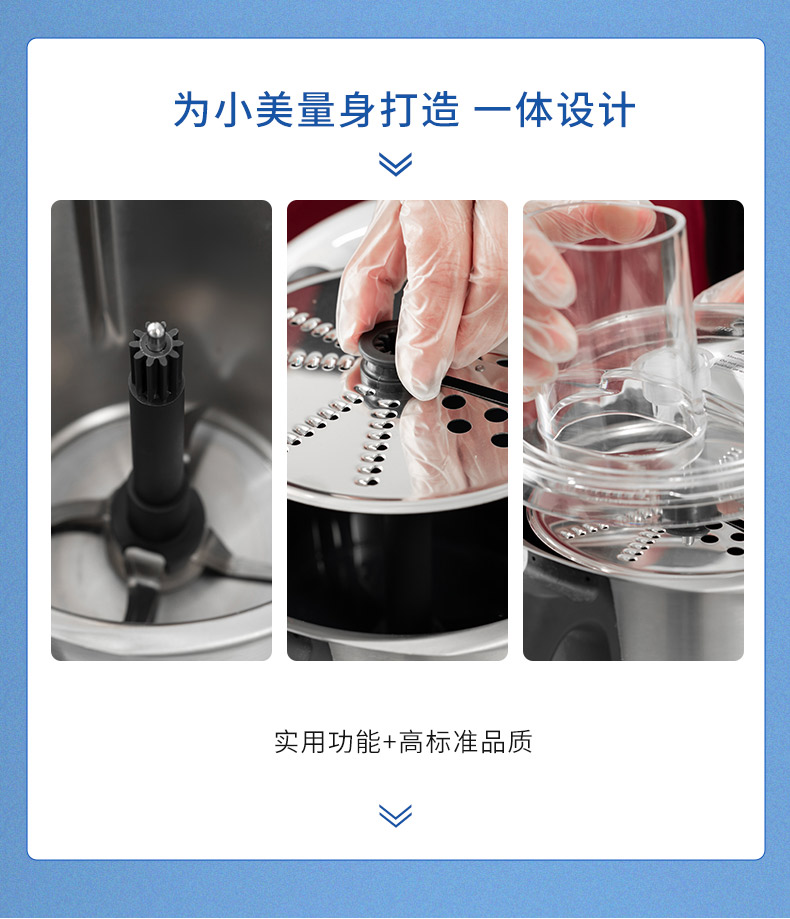 为小美量身打造 一体设计

实用功能+高标准品质