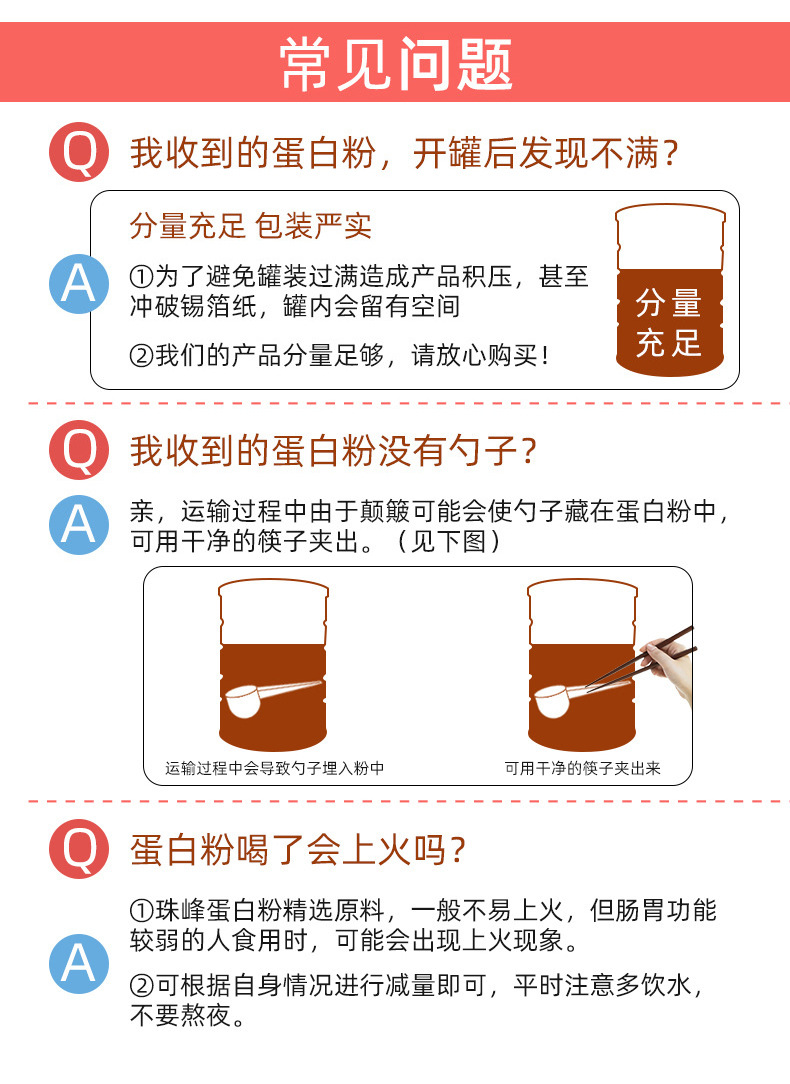 常见问题

Q 我收到的蛋白粉，开罐后发现不满？

A 分量充足 包装严实

①为了避免罐装过满造成产品积压，甚至冲破锡箔纸，罐内会留有空间

②我们的产品分量足够，请放心购买！

分量充足

Q 我收到的蛋白粉没有勺子？

A 亲，运输过程中由于颠簸可能会使勺子藏在蛋白粉中，可用干净的筷子夹出。（见下图）

运输过程中会导致勺子埋入粉中

可用干净的筷子夹出来

Q 蛋白粉喝了会上火吗？

A ①珠峰蛋白粉精选原料，一般不易上火，但肠胃功能较弱的人食用时，可能会出现上火现象。

②可根据自身情况进行减量即可，平时注意多饮水，不要熬夜。