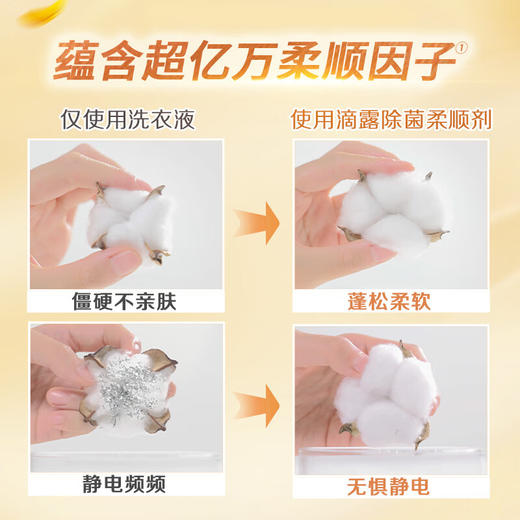 蕴含超亿万柔顺因子①

仅使用洗衣液

使用滴露除菌柔顺剂

僵硬不亲肤

蓬松柔软

静电频频

无惧静电