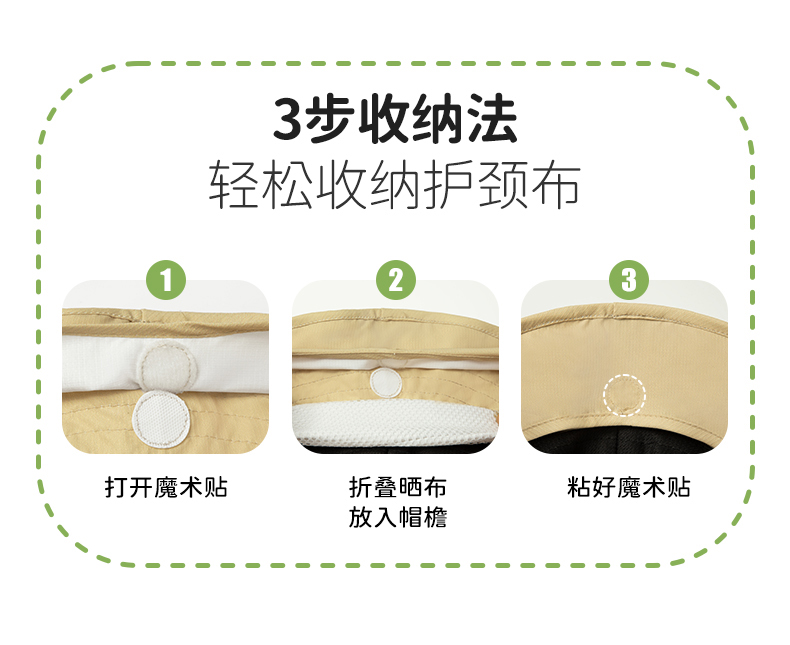 3步收纳法
轻松收纳护颈布

1
打开魔术贴

2
折叠晒布
放入帽檐

3
粘好魔术贴