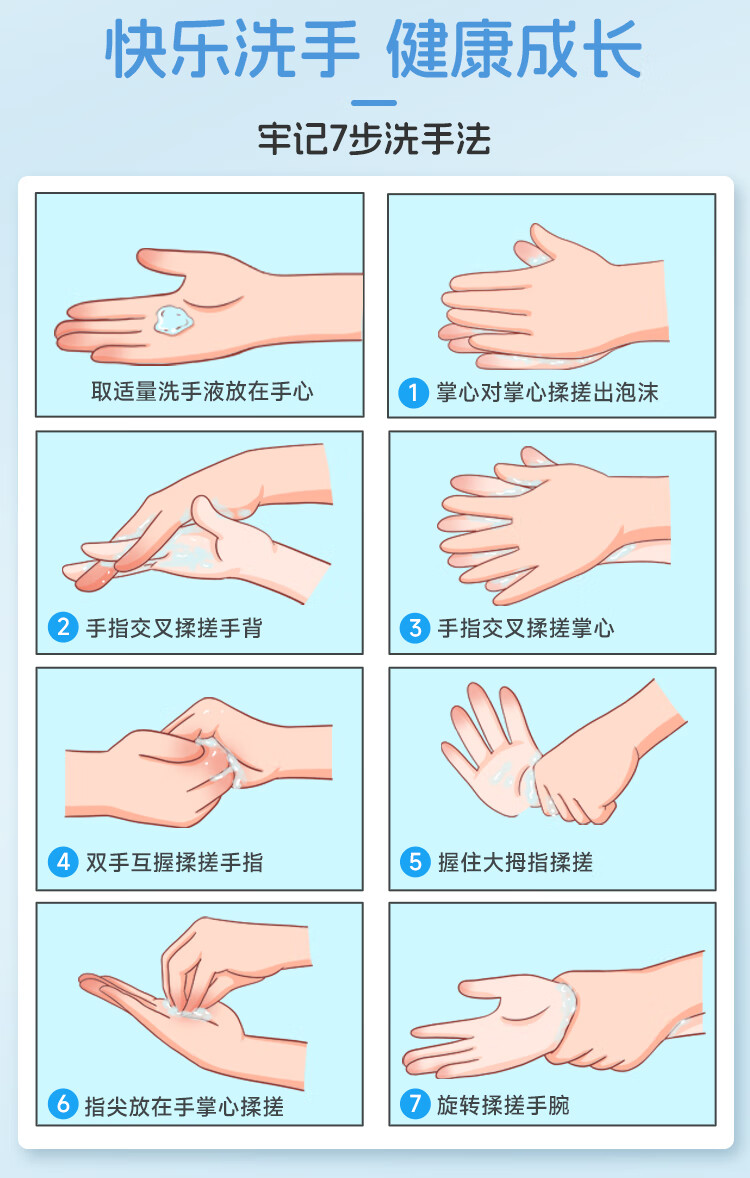 快乐洗手 健康成长

牢记7步洗手法

取适量洗手液放在手心

1 掌心对掌心揉搓出泡沫

2 手指交叉揉搓手背

3 手指交叉揉搓掌心

4 双手互握揉搓手指

5 握住大拇指揉搓

6 指尖放在手掌心揉搓

7 旋转揉搓手腕