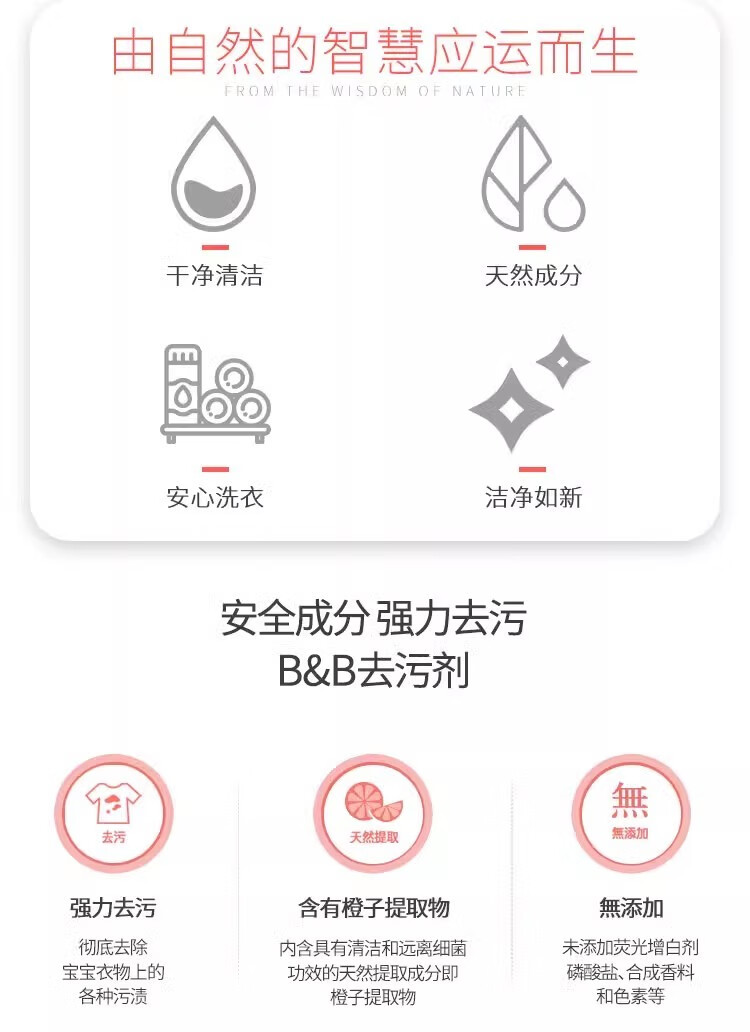 由自然的智慧应运而生

FROM THE WISDOM OF NATURE

干净清洁

天然成分

安心洗衣

洁净如新

安全成分 强力去污
B&B去污剂

去污

强力去污

彻底去除
宝宝衣物上的
各种污渍

天然提取

含有橙子提取物

内含具有清洁和远离细菌
功效的天然提取成分即
橙子提取物

無

無添加

無添加

未添加荧光增白剂
磷酸盐、合成香料
和色素等