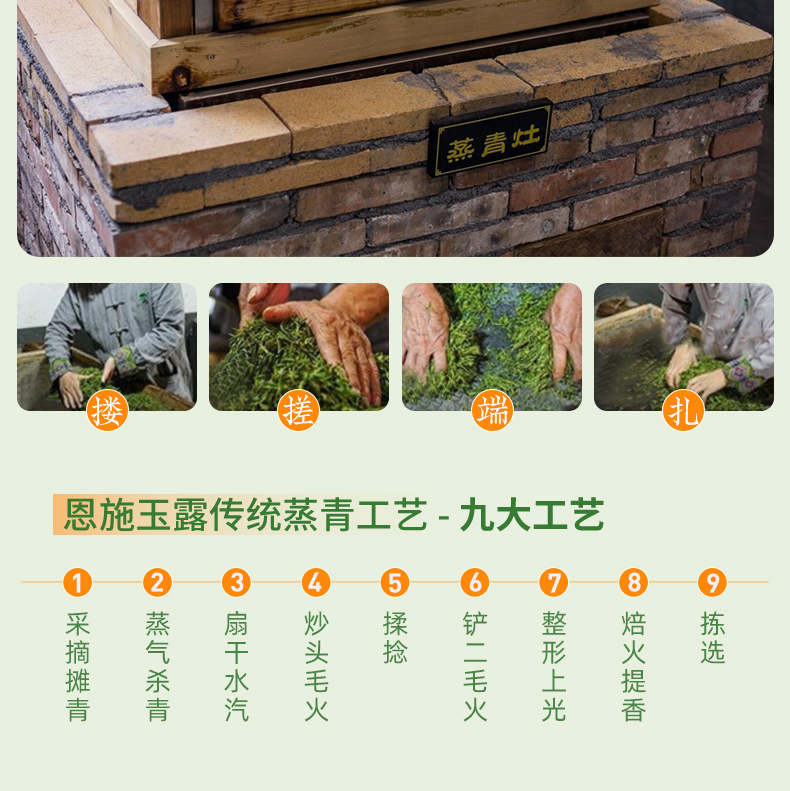 蒸青灶

搂

搓

端

扎

恩施玉露传统蒸青工艺 - 九大工艺

1
采摘摊青

2
蒸气杀青

3
扇干水汽

4
炒头毛火

5
揉捻

6
铲二毛火

7
整形上光

8
焙火提香

9
拣选