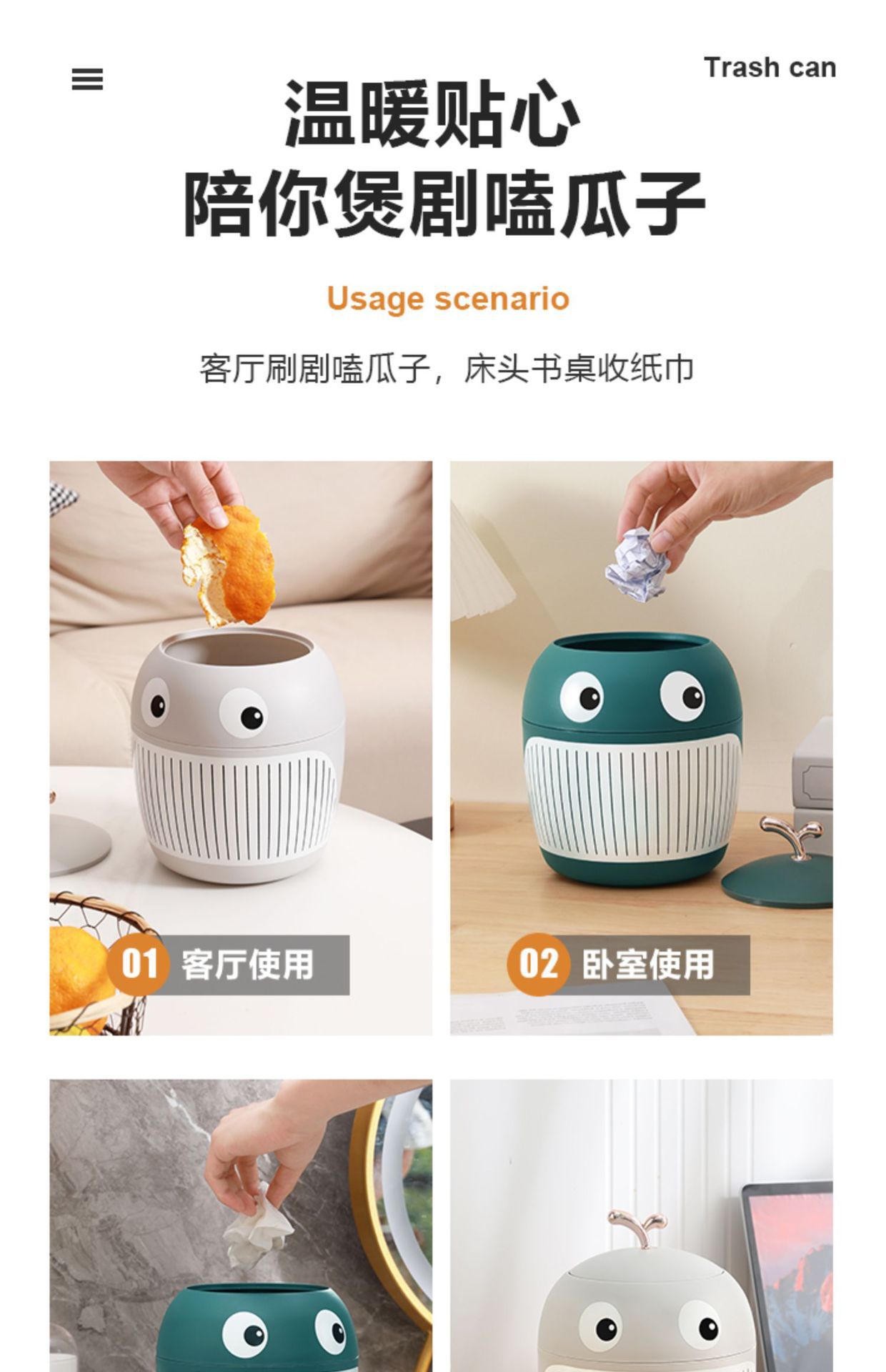 Trash can

温暖贴心
陪你煲剧嗑瓜子

Usage scenario

客厅刷剧嗑瓜子，床头书桌收纸巾

01 客厅使用

02 卧室使用