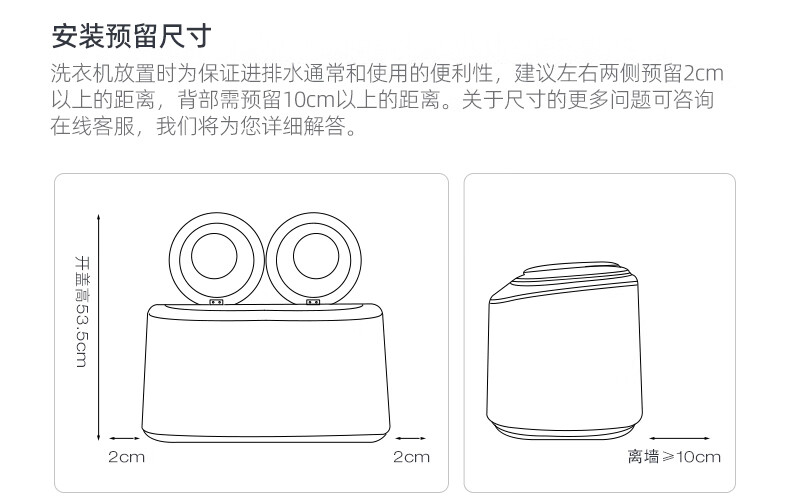 安装预留尺寸

洗衣机放置时为保证进排水通常和使用的便利性，建议左右两侧预留2cm以上的距离，背部需预留10cm以上的距离。关于尺寸的更多问题可咨询在线客服，我们将为您详细解答。

开盖高53.5cm

2cm

2cm

离墙≥10cm