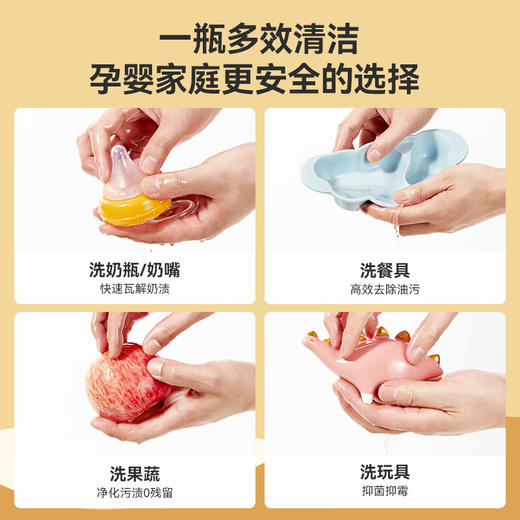 一瓶多效清洁
孕婴家庭更安全的选择

洗奶瓶/奶嘴
快速瓦解奶渍

洗餐具
高效去除油污

洗果蔬
净化污渍0残留

洗玩具
抑菌抑霉