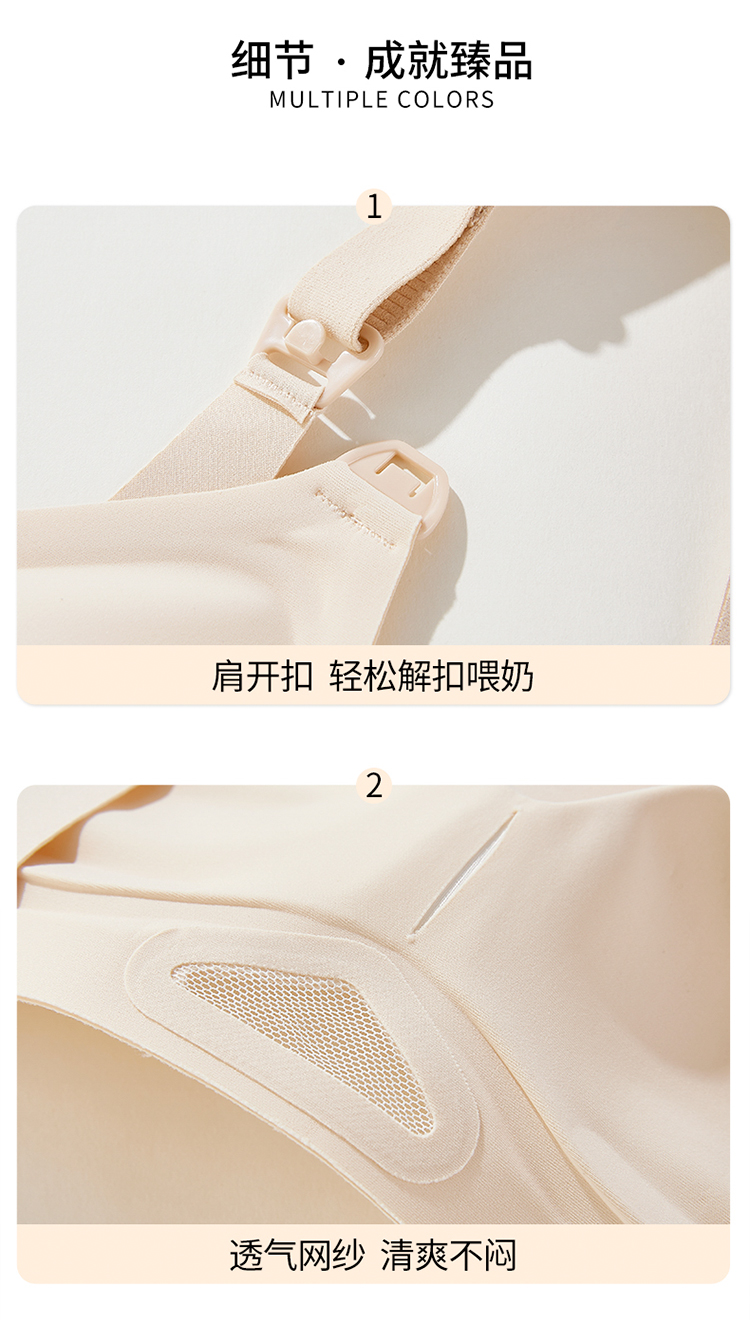 细节 · 成就臻品
MULTIPLE COLORS

1

肩开扣 轻松解扣喂奶

2

透气网纱 清爽不闷