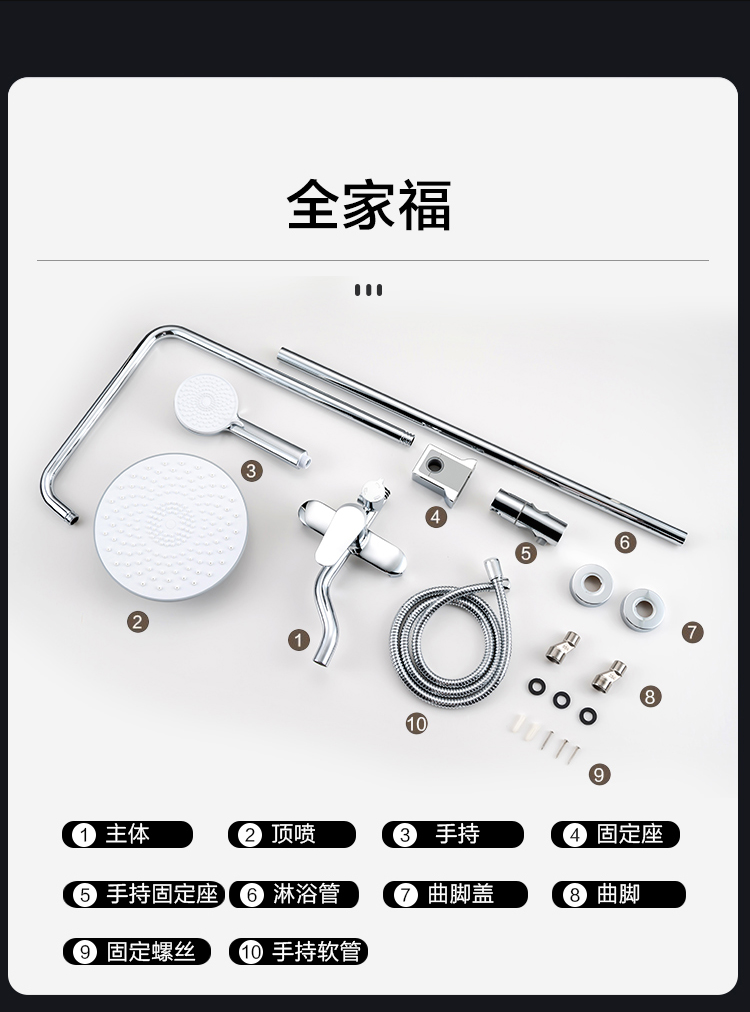 全家福

3
4
5
6
2
1
7
8
10
9

1 主体
2 顶喷
3 手持
4 固定座
5 手持固定座
6 淋浴管
7 曲脚盖
8 曲脚
9 固定螺丝
10 手持软管