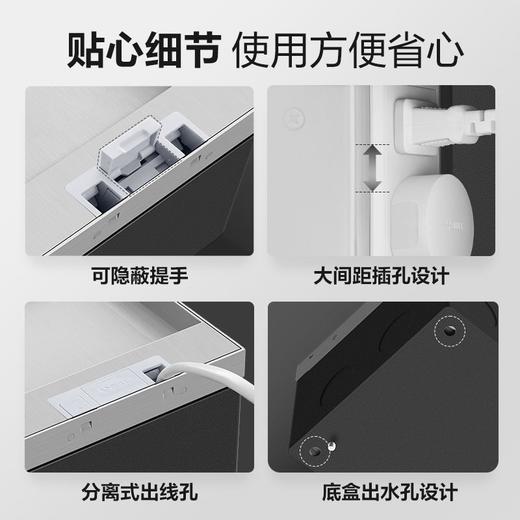 贴心细节 使用方便省心

可隐蔽提手

大间距插孔设计

分离式出线孔

底盒出水孔设计