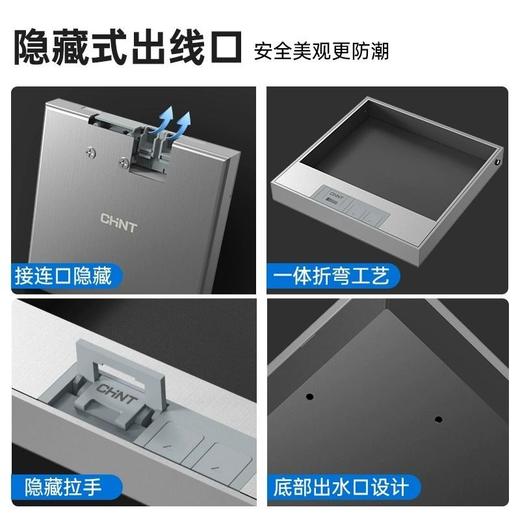 隐藏式出线口 安全美观更防潮

CHNT

接连口隐藏

CHNT

一体折弯工艺

CHNT

隐藏拉手

底部出水口设计