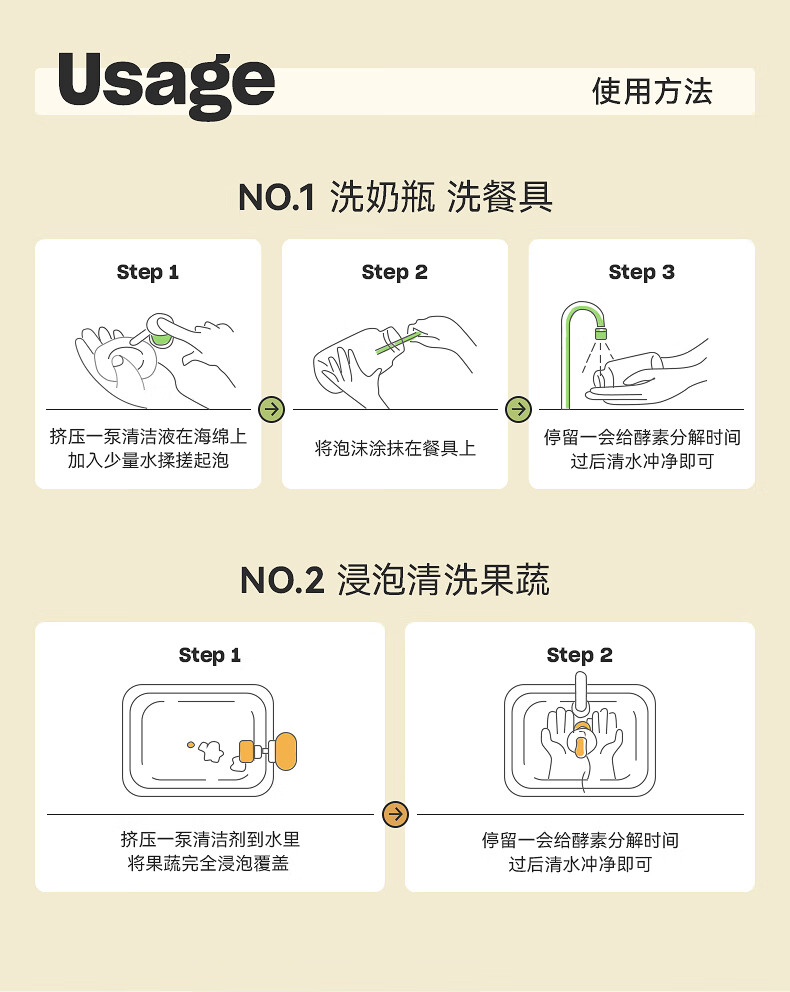 Usage

使用方法

NO.1 洗奶瓶 洗餐具

Step 1

挤压一泵清洁液在海绵上
加入少量水揉搓起泡

Step 2

将泡沫涂抹在餐具上

Step 3

停留一会给酵素分解时间
过后清水冲净即可

NO.2 浸泡清洗果蔬

Step 1

挤压一泵清洁剂到水里
将果蔬完全浸泡覆盖

Step 2

停留一会给酵素分解时间
过后清水冲净即可