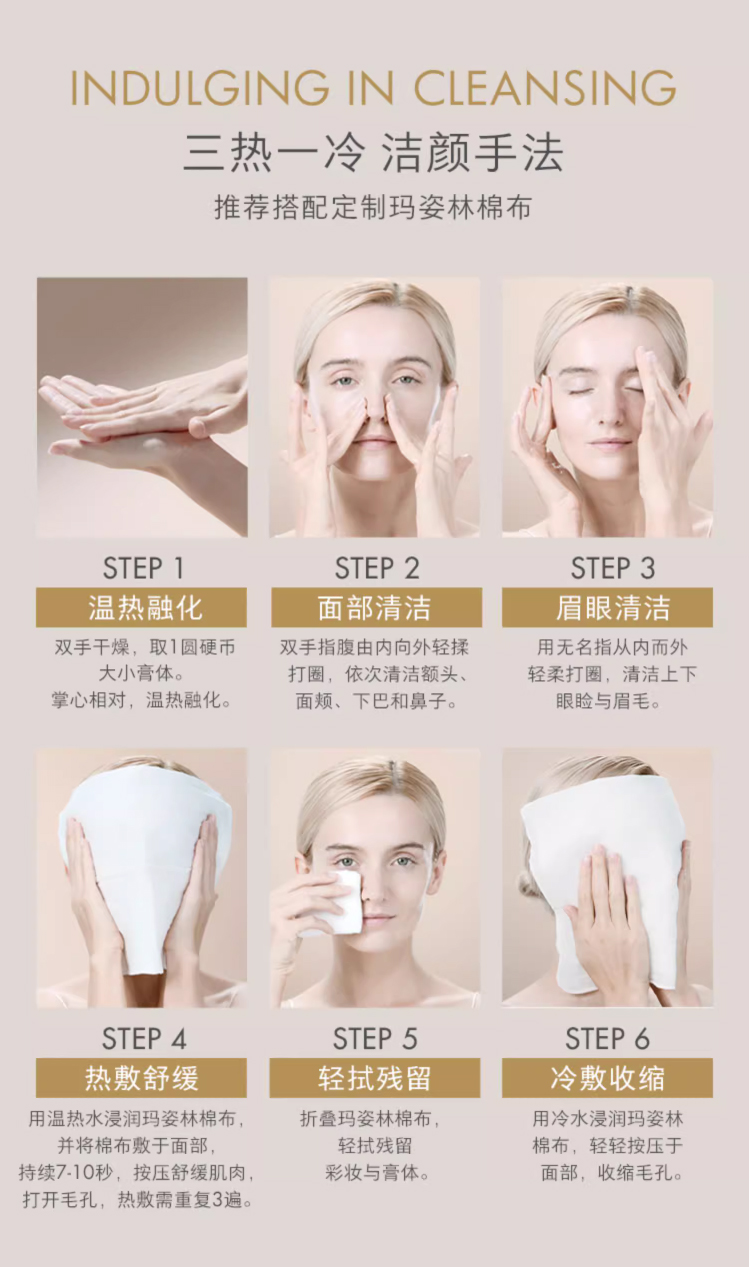 INDULGING IN CLEANSING
三热一冷 洁颜手法
推荐搭配定制玛姿林棉布

STEP 1
温热融化
双手干燥，取1圆硬币大小膏体。
掌心相对，温热融化。

STEP 2
面部清洁
双手指腹由内向外轻揉打圈，依次清洁额头、面颊、下巴和鼻子。

STEP 3
眉眼清洁
用无名指从内而外轻柔打圈，清洁上下眼睑与眉毛。

STEP 4
热敷舒缓
用温热水浸润玛姿林棉布，并将棉布敷于面部，持续7-10秒，按压舒缓肌肉，打开毛孔，热敷需重复3遍。

STEP 5
轻拭残留
折叠玛姿林棉布，轻拭残留彩妆与膏体。

STEP 6
冷敷收缩
用冷水浸润玛姿林棉布，轻轻按压于面部，收缩毛孔。