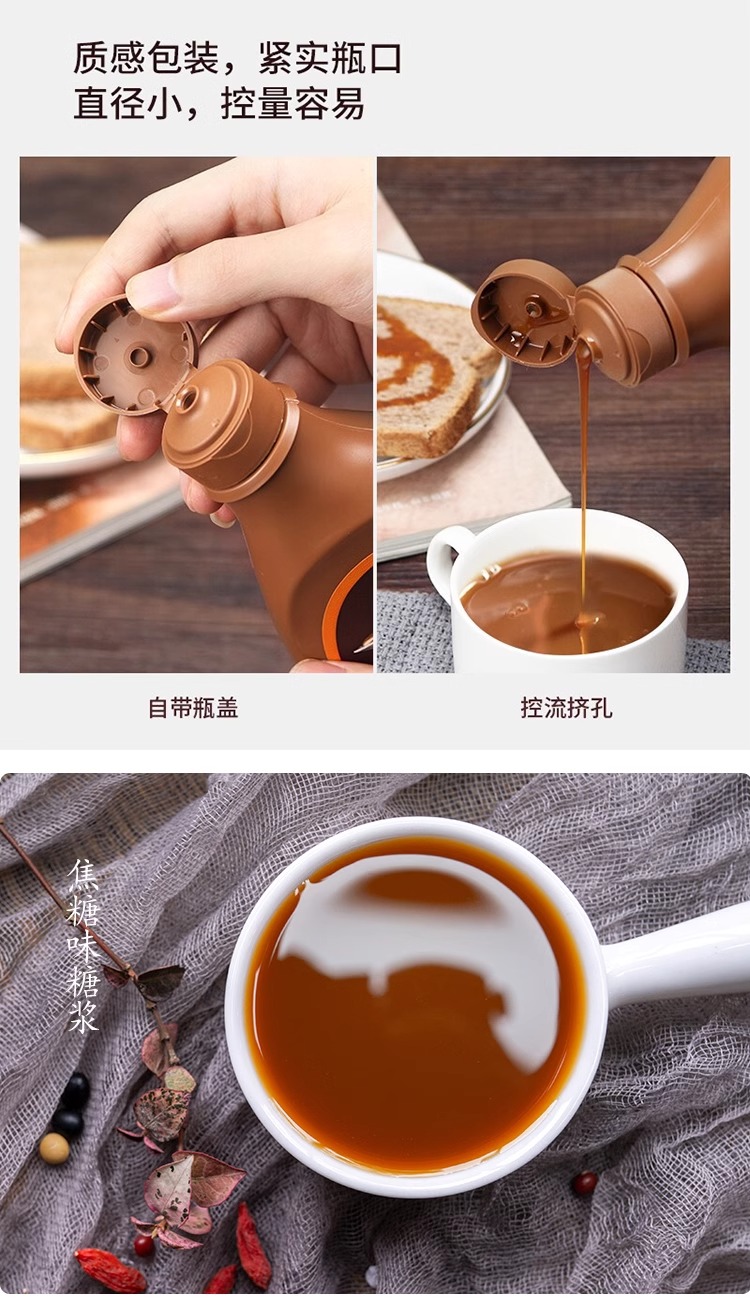 质感包装，紧实瓶口
直径小，控量容易

自带瓶盖

控流挤孔

焦糖味糖浆