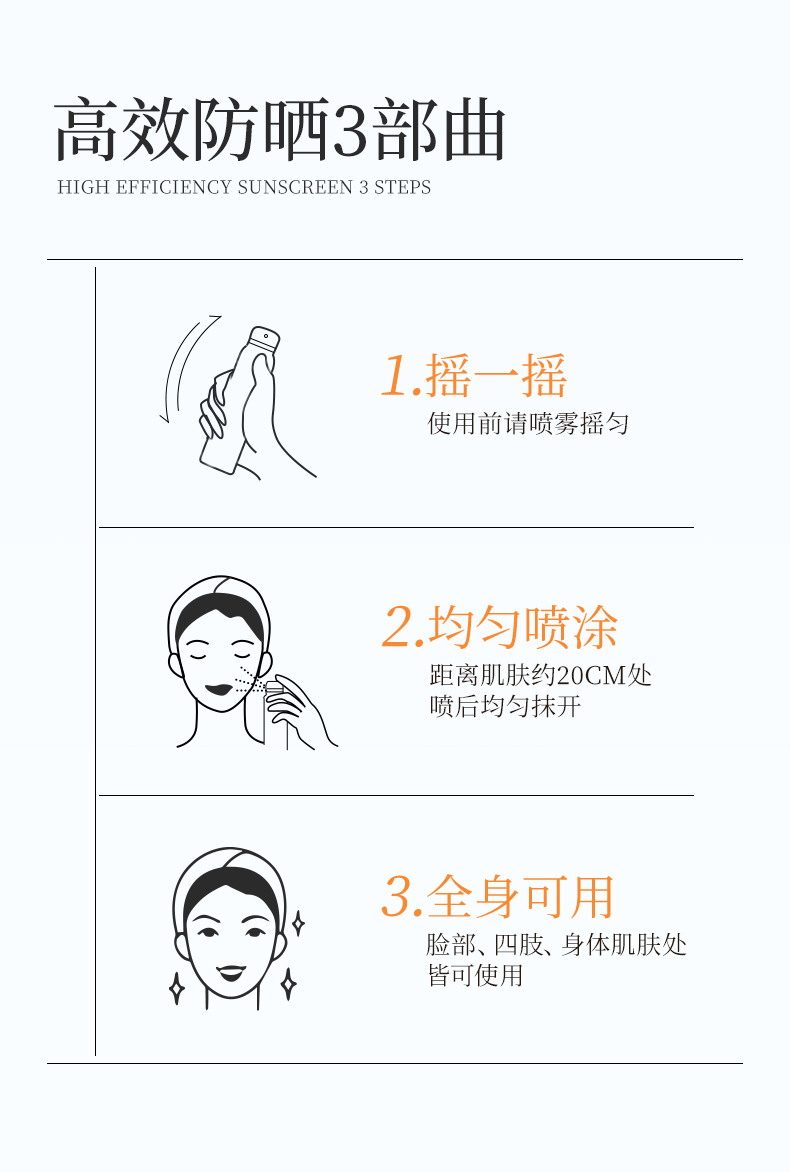 高效防晒3部曲
HIGH EFFICIENCY SUNSCREEN 3 STEPS

1.摇一摇
使用前请喷雾摇匀

2.均匀喷涂
距离肌肤约20CM处
喷后均匀抹开

3.全身可用
脸部、四肢、身体肌肤处
皆可使用