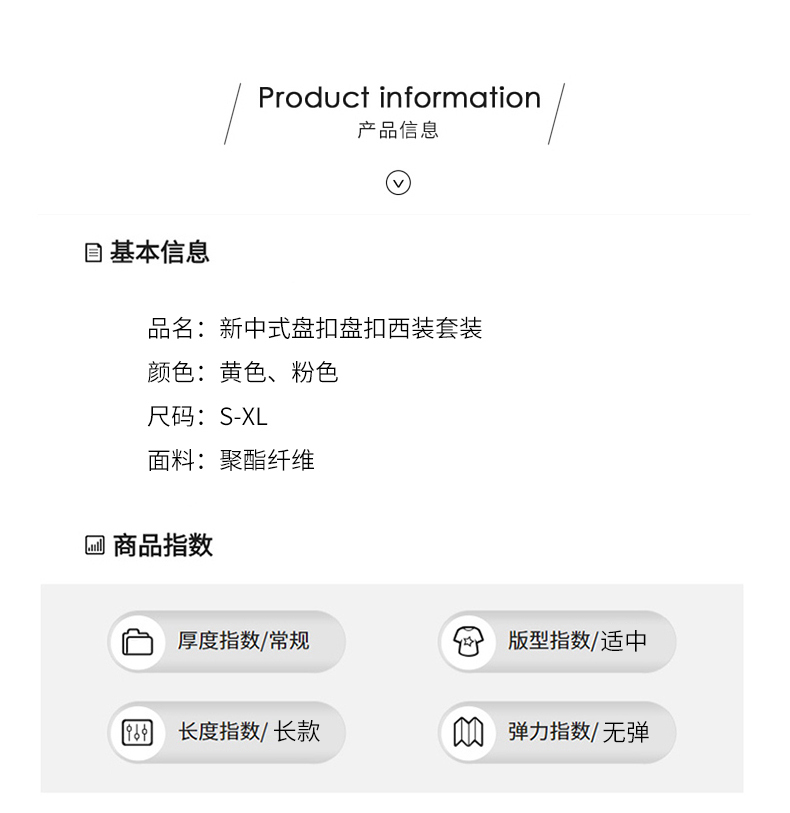 Product information
产品信息

基本信息

品名：新中式盘扣盘扣西装套装
颜色：黄色、粉色
尺码：S-XL
面料：聚酯纤维

商品指数

厚度指数/常规

版型指数/适中

长度指数/长款

弹力指数/无弹