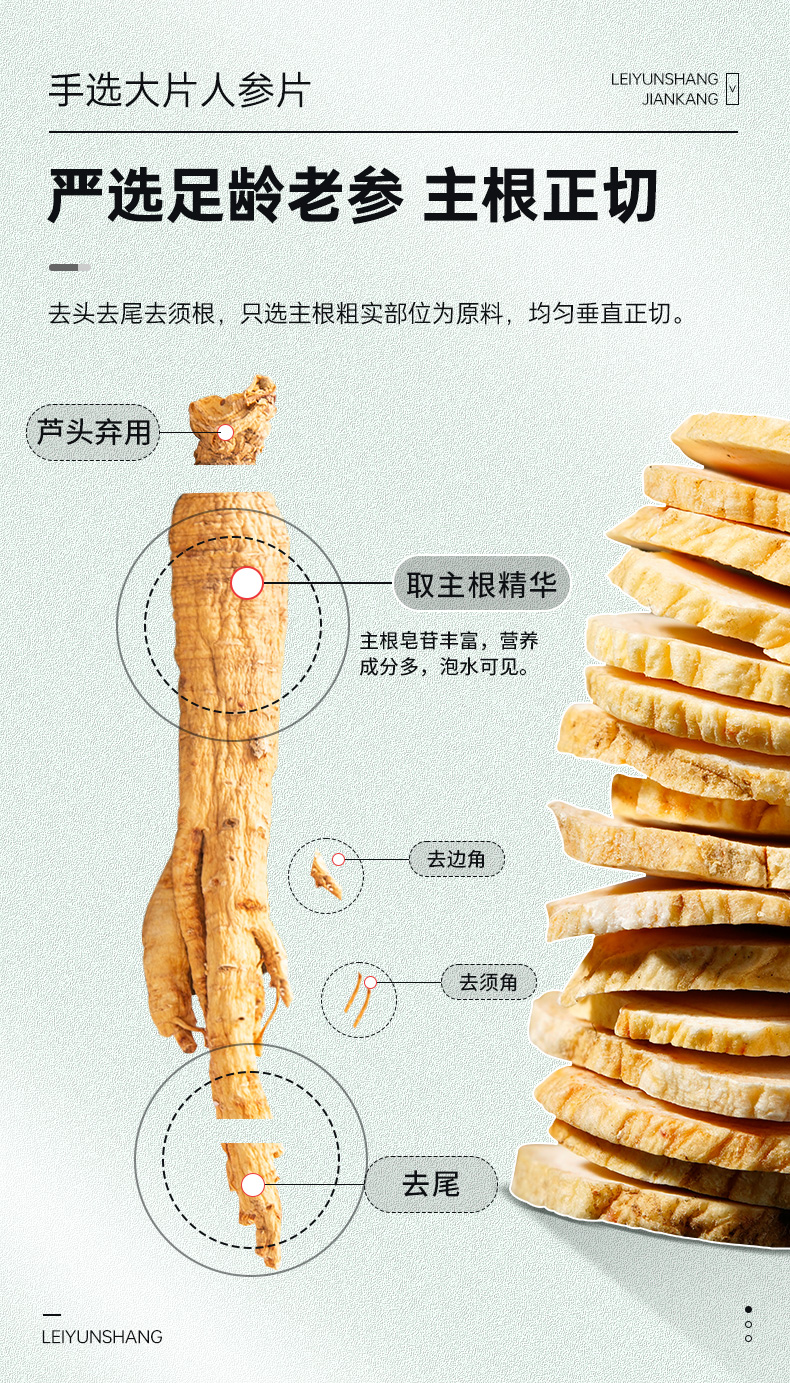 手选大片人参片

LEIYUNSHANG JIANKANG

严选足龄老参 主根正切

去头去尾去须根，只选主根粗实部位为原料，均匀垂直正切。

芦头弃用

取主根精华

主根皂苷丰富，营养成分多，泡水可见。

去边角

去须角

去尾

LEIYUNSHANG