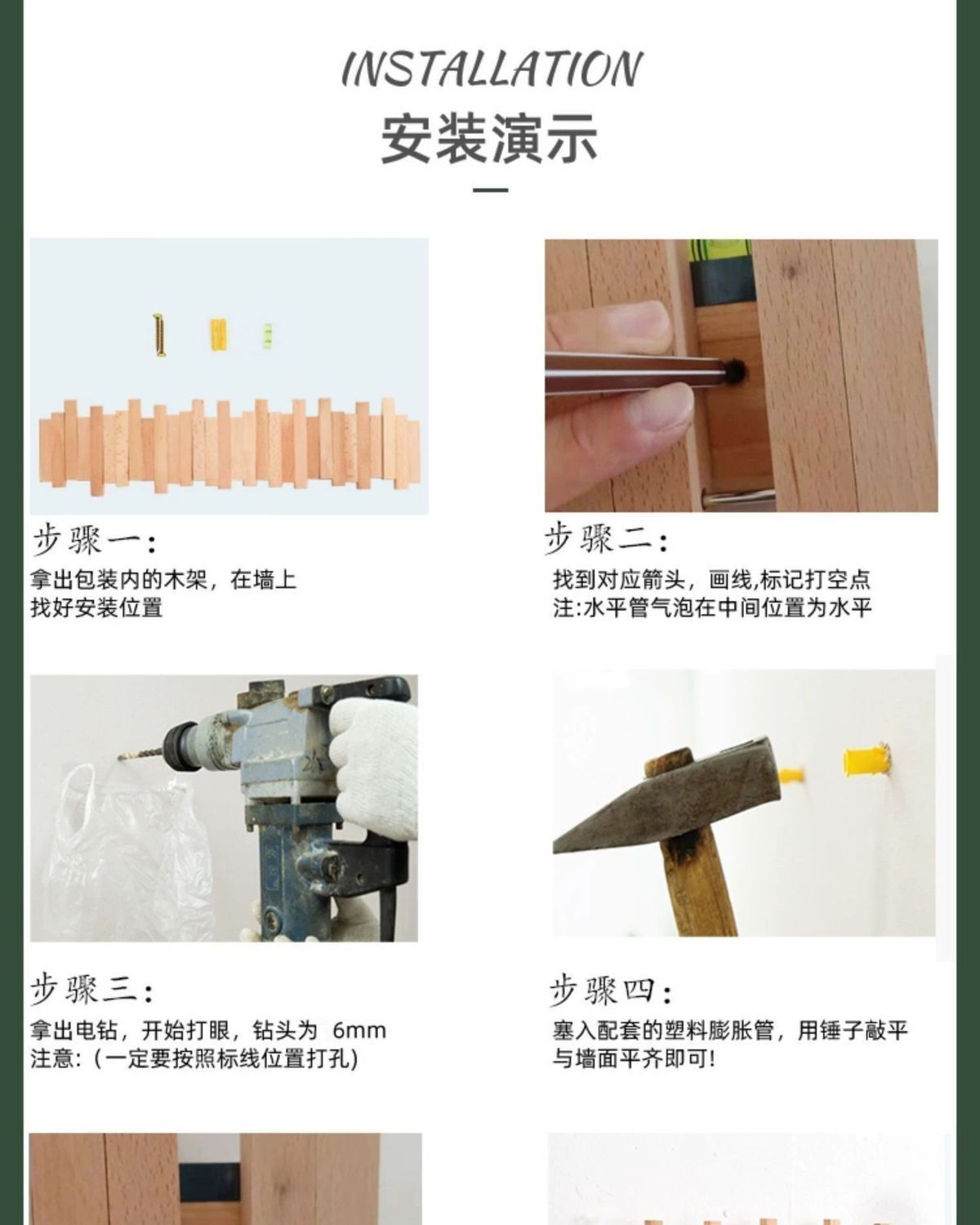 INSTALLATION
安装演示

步骤一:
拿出包装内的木架，在墙上找好安装位置

步骤二:
找到对应箭头，画线,标记打空点
注:水平管气泡在中间位置为水平

步骤三:
拿出电钻，开始打眼，钻头为 6mm
注意:（一定要按照标线位置打孔）

步骤四:
塞入配套的塑料膨胀管，用锤子敲平与墙面平齐即可!