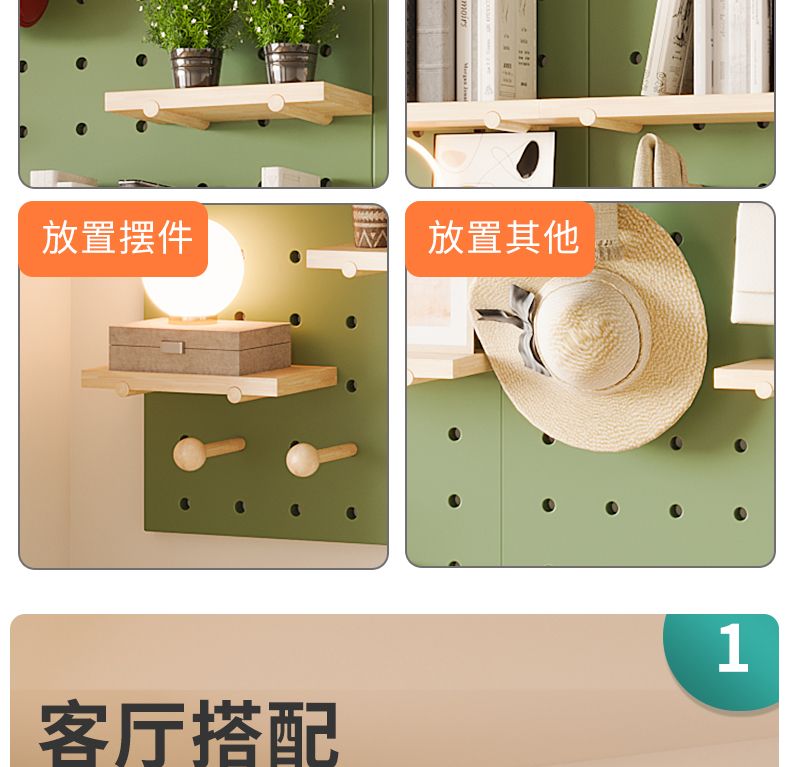 放置摆件

放置其他

1

客厅搭配