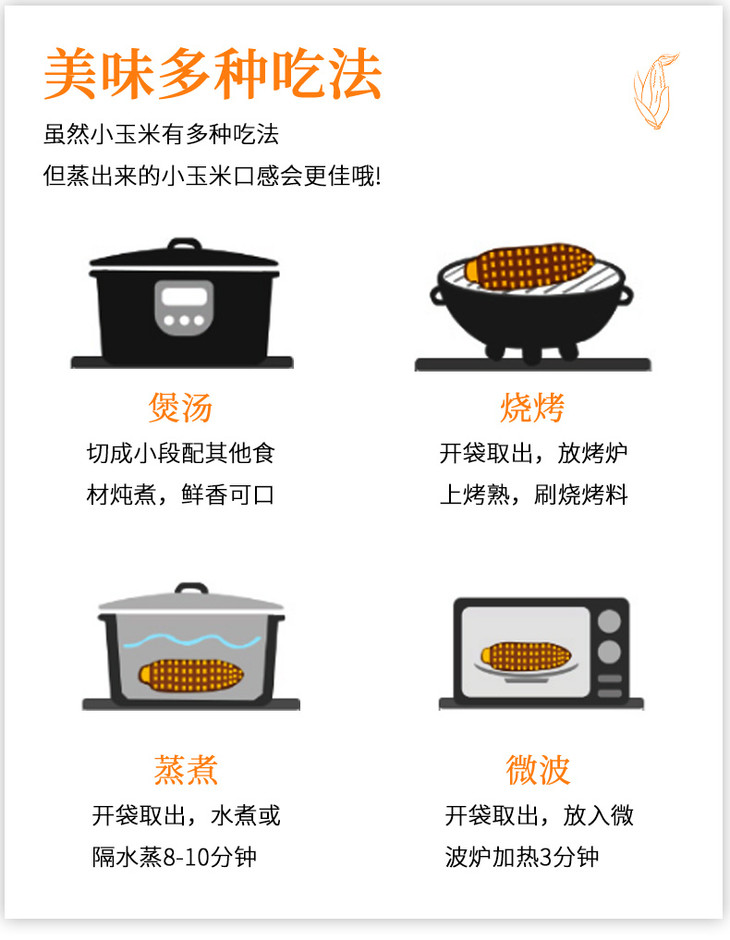 美味多种吃法

虽然小玉米有多种吃法
但蒸出来的小玉米口感会更佳哦!

煲汤
切成小段配其他食材炖煮，鲜香可口

烧烤
开袋取出，放烤炉上烤熟，刷烧烤料

蒸煮
开袋取出，水煮或隔水蒸8-10分钟

微波
开袋取出，放入微波炉加热3分钟