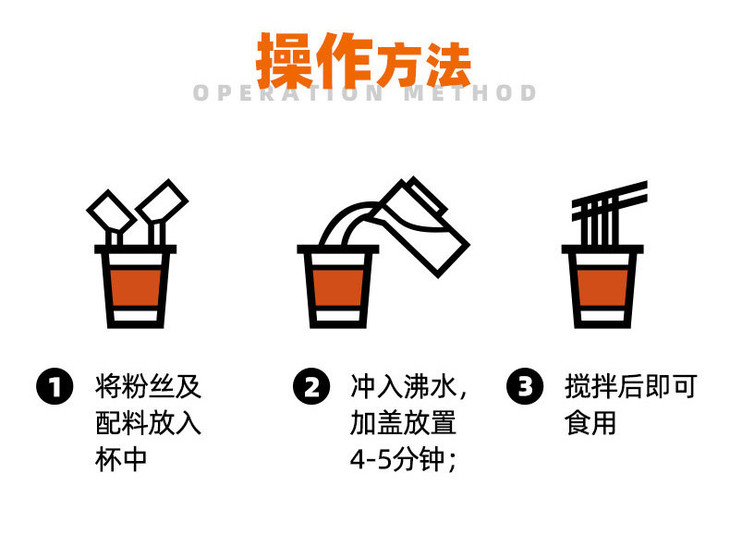 操作方法
OPERATION METHOD

1 将粉丝及配料放入杯中

2 冲入沸水，加盖放置4-5分钟；

3 搅拌后即可食用