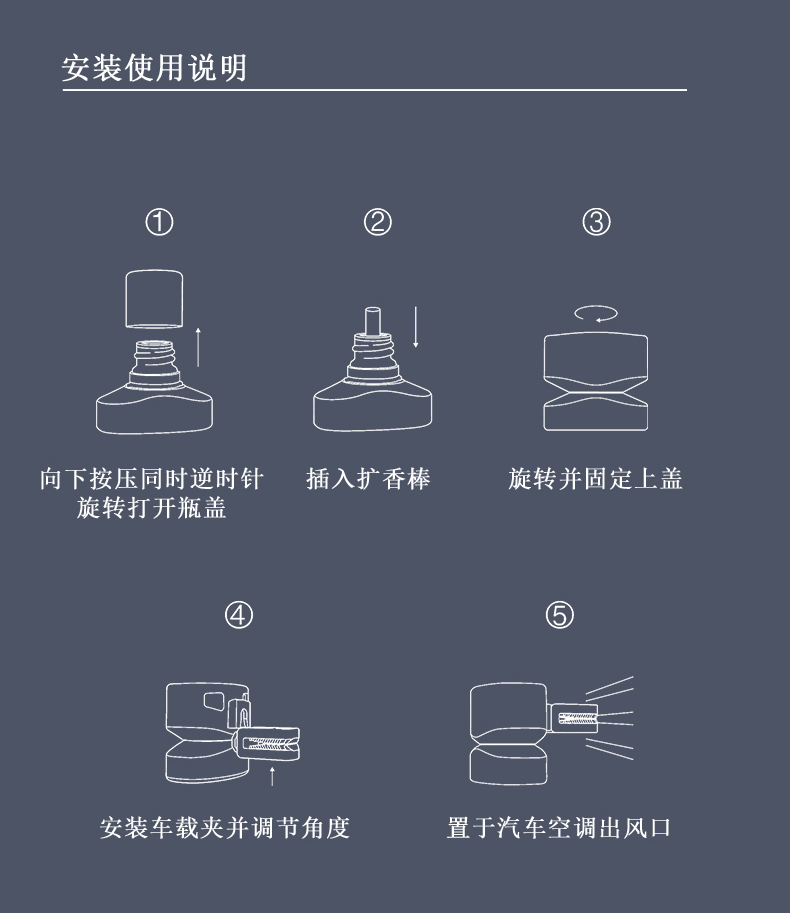 安装使用说明

①

向下按压同时逆时针旋转打开瓶盖

②

插入扩香棒

③

旋转并固定上盖

④

安装车载夹并调节角度

⑤

置于汽车空调出风口