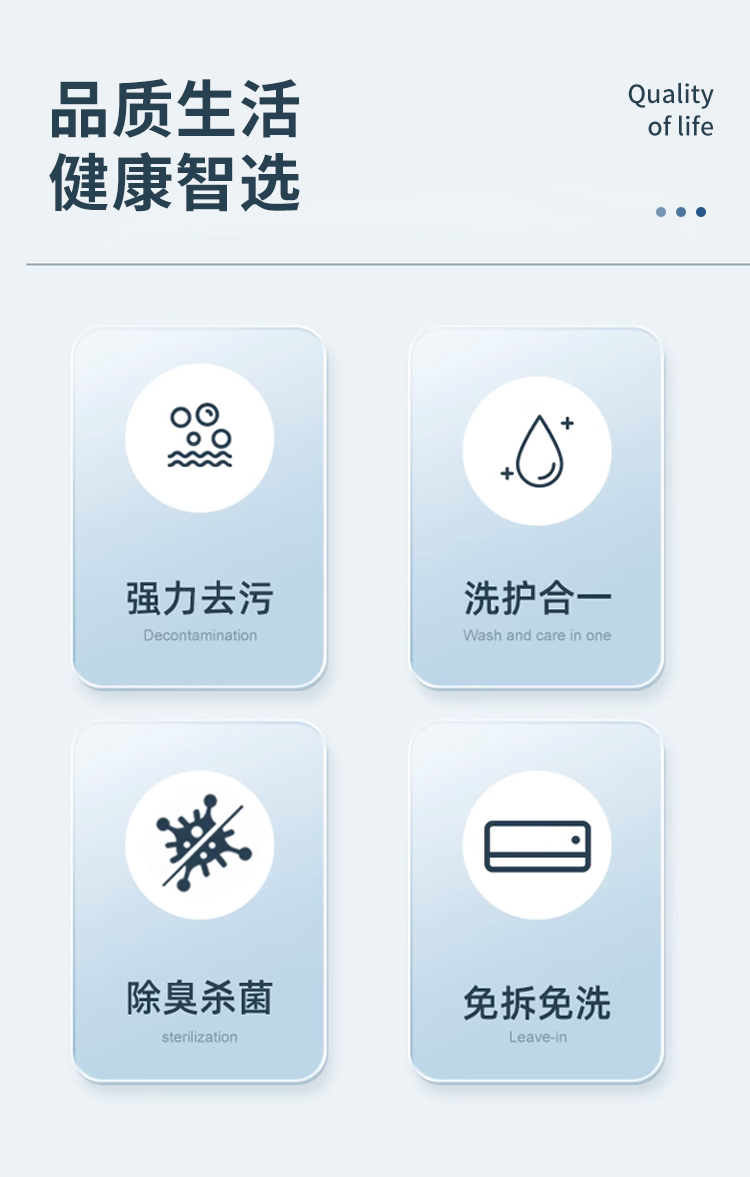 品质生活
健康智选

Quality
of life

强力去污
Decontamination

洗护合一
Wash and care in one

除臭杀菌
sterilization

免拆免洗
Leave-in