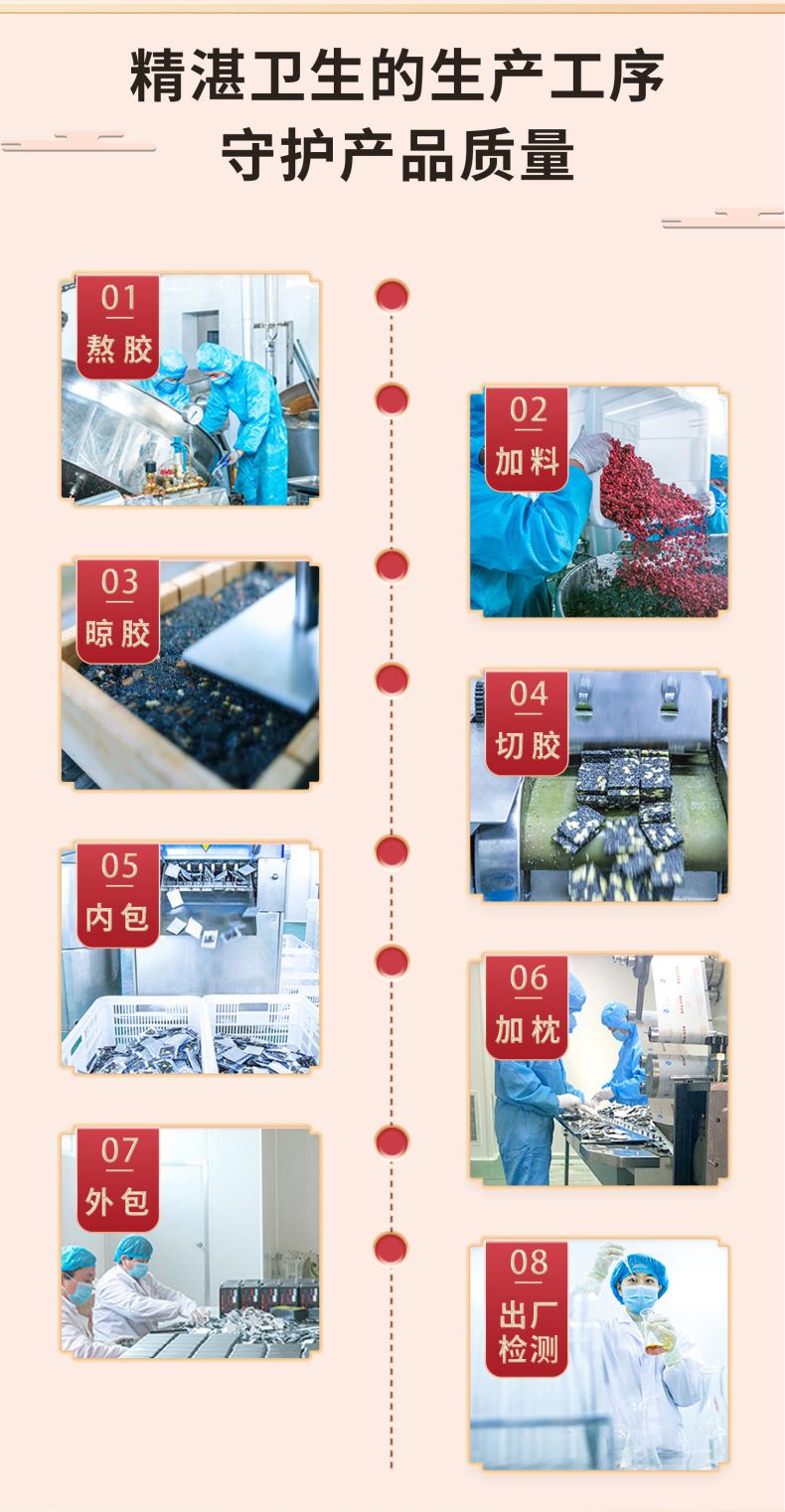 精湛卫生的生产工序
守护产品质量

01
熬胶

02
加料

03
晾胶

04
切胶

05
内包

06
加枕

07
外包

08
出厂检测