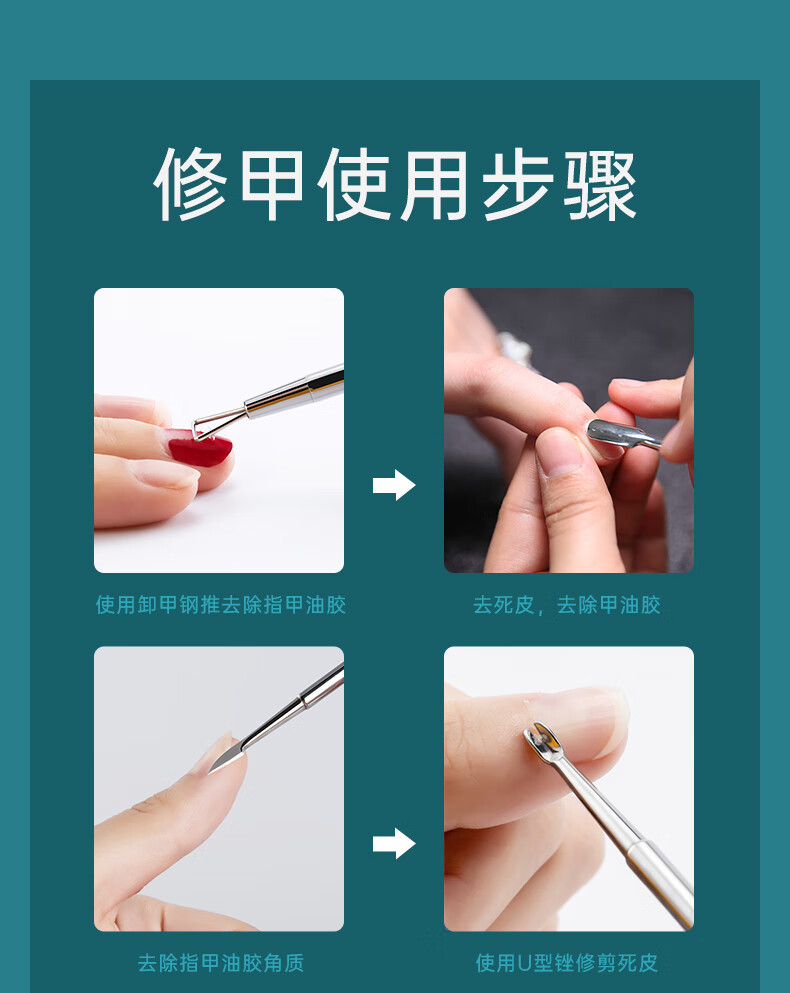 修甲使用步骤

使用卸甲钢推去除指甲油胶

去死皮，去除甲油胶

去除指甲油胶角质

使用U型锉修剪死皮