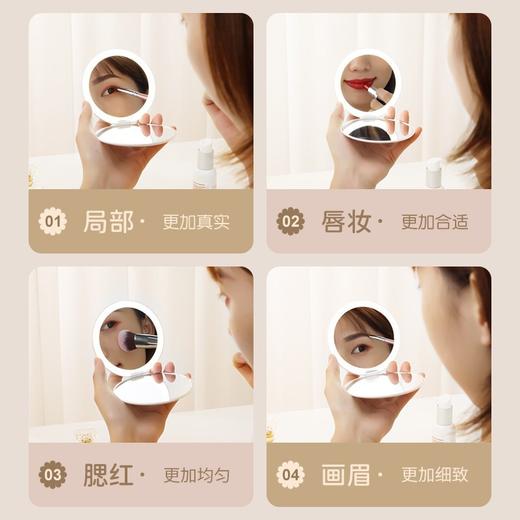 01 局部· 更加真实

02 唇妆· 更加合适

03 腮红· 更加均匀

04 画眉· 更加细致