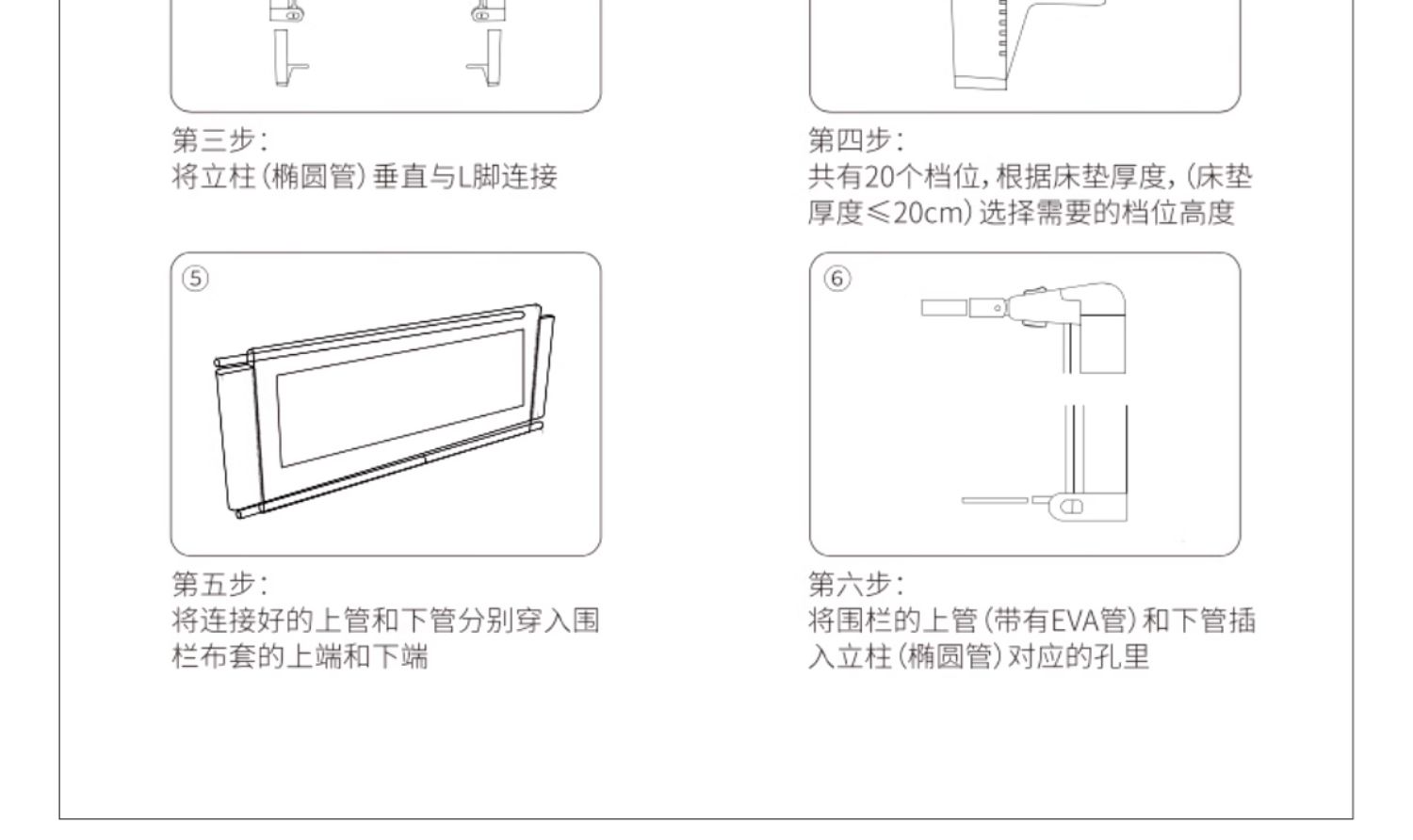 第三步：
将立柱（椭圆管）垂直与L脚连接

第四步：
共有20个档位，根据床垫厚度，（床垫厚度≤20cm）选择需要的档位高度

⑤

第五步：
将连接好的上管和下管分别穿入围栏布套的上端和下端

⑥

第六步：
将围栏的上管（带有EVA管）和下管插入立柱（椭圆管）对应的孔里