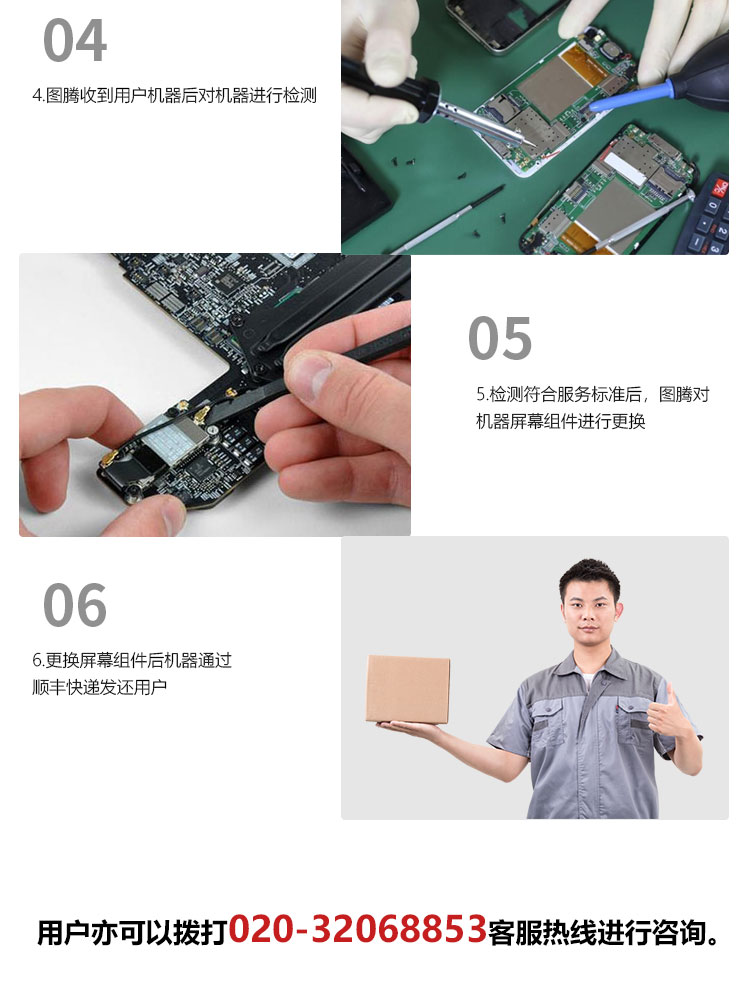 04

4.图腾收到用户机器后对机器进行检测

05

5.检测符合服务标准后，图腾对机器屏幕组件进行更换

06

6.更换屏幕组件后机器通过顺丰快递发还用户

用户亦可以拨打020-32068853客服热线进行咨询。