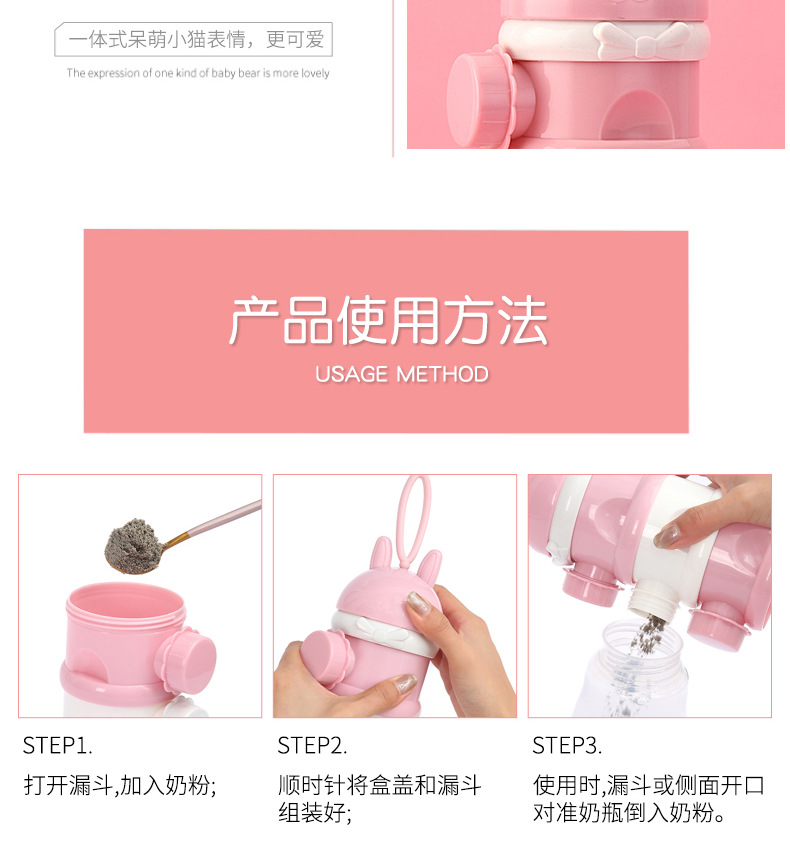 一体式呆萌小猫表情，更可爱

The expression of one kind of baby bear is more lovely

产品使用方法

USAGE METHOD

STEP1.

打开漏斗,加入奶粉;

STEP2.

顺时针将盒盖和漏斗组装好;

STEP3.

使用时,漏斗或侧面开口对准奶瓶倒入奶粉。