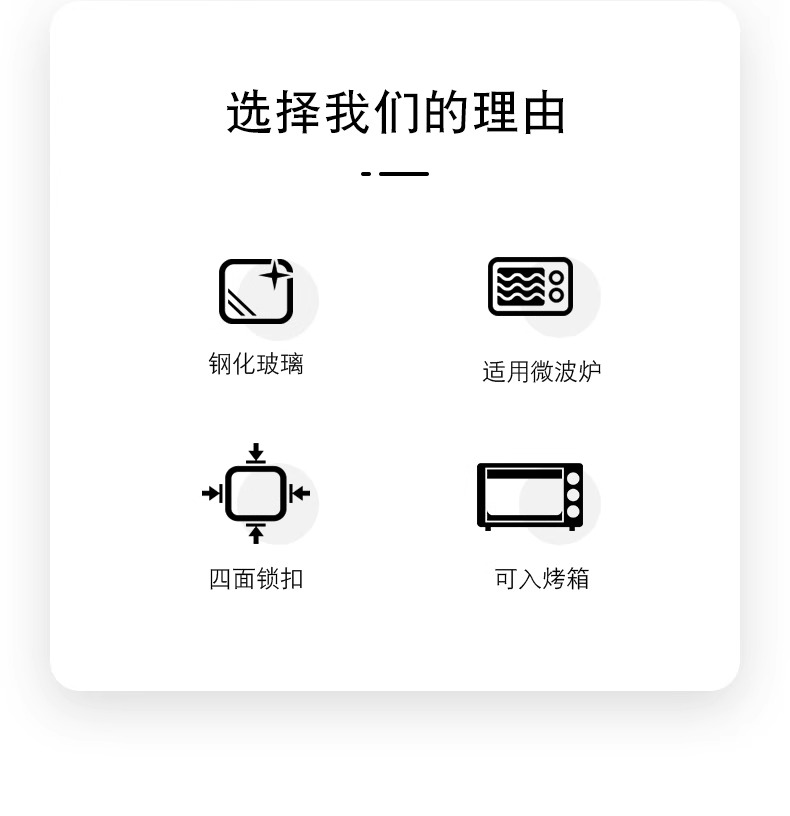 选择我们的理由

钢化玻璃

适用微波炉

四面锁扣

可入烤箱